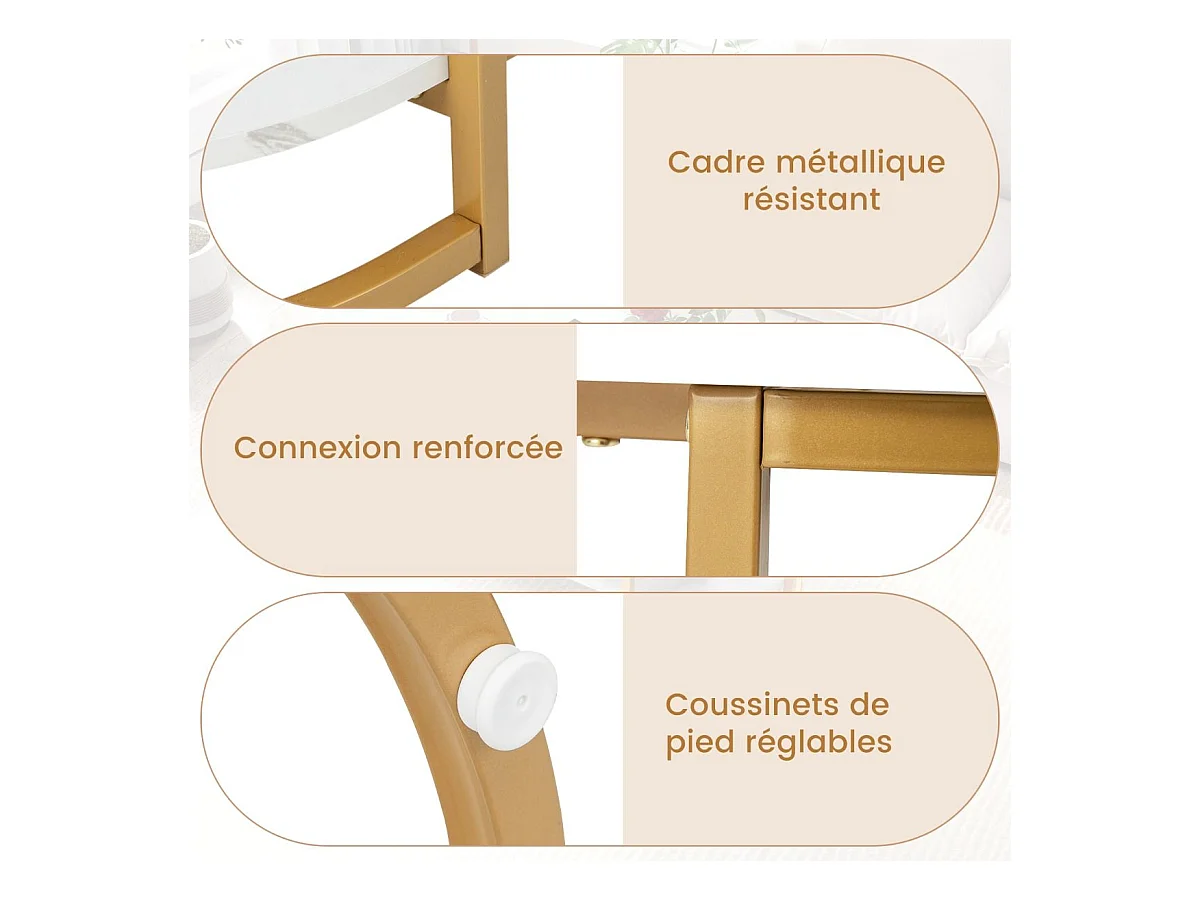 Cadre métallique résistant

Connexion renforcée

Coussinets de pied réglables