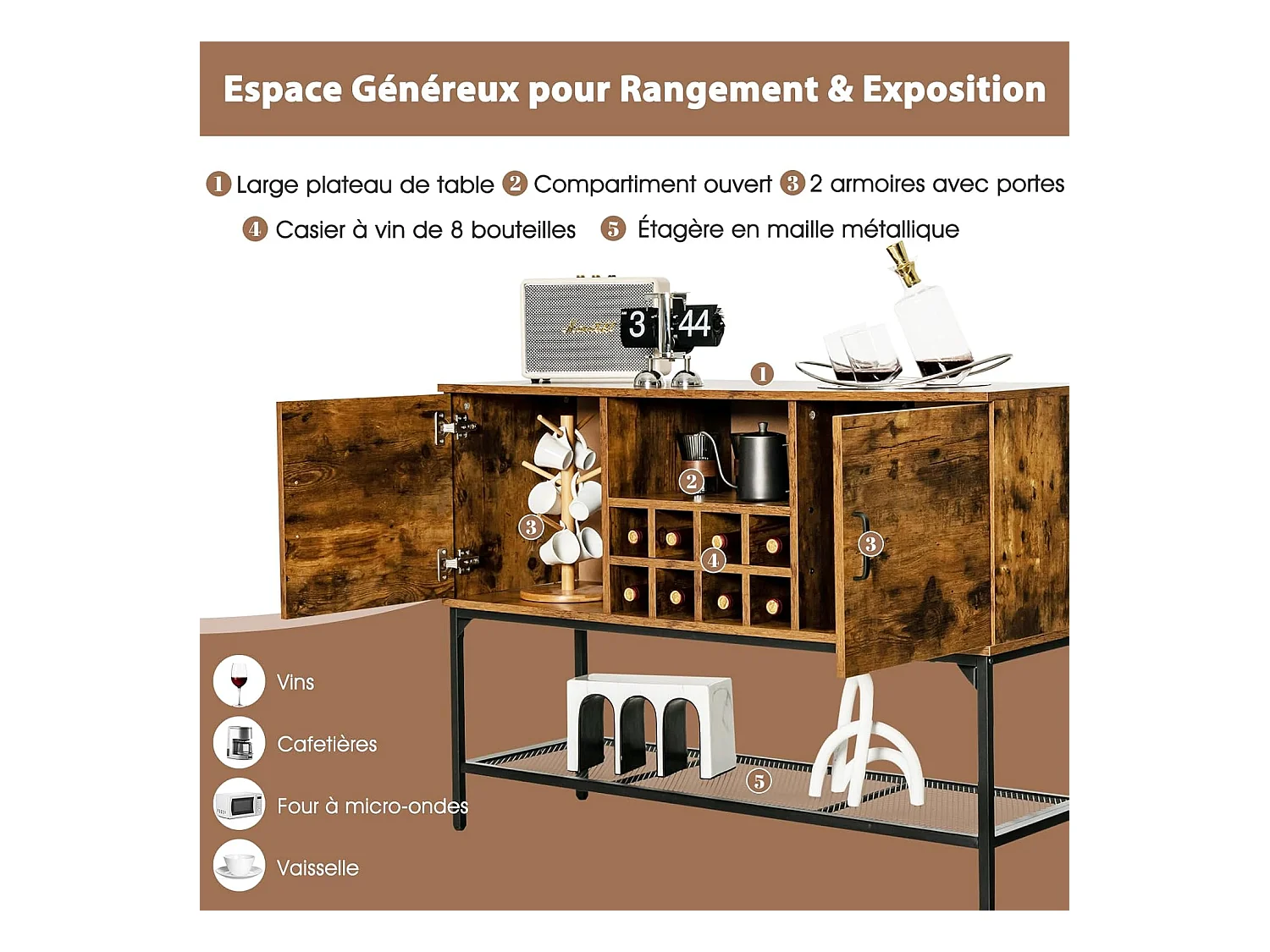 Espace Généreux pour Rangement & Exposition

1 Large plateau de table 2 Compartiment ouvert 3 2 armoires avec portes

4 Casier à vin de 8 bouteilles 5 Étagère en maille métallique

3 44

1

2

3

4

3

5

Vins

Cafetières

Four à micro-ondes

Vaisselle