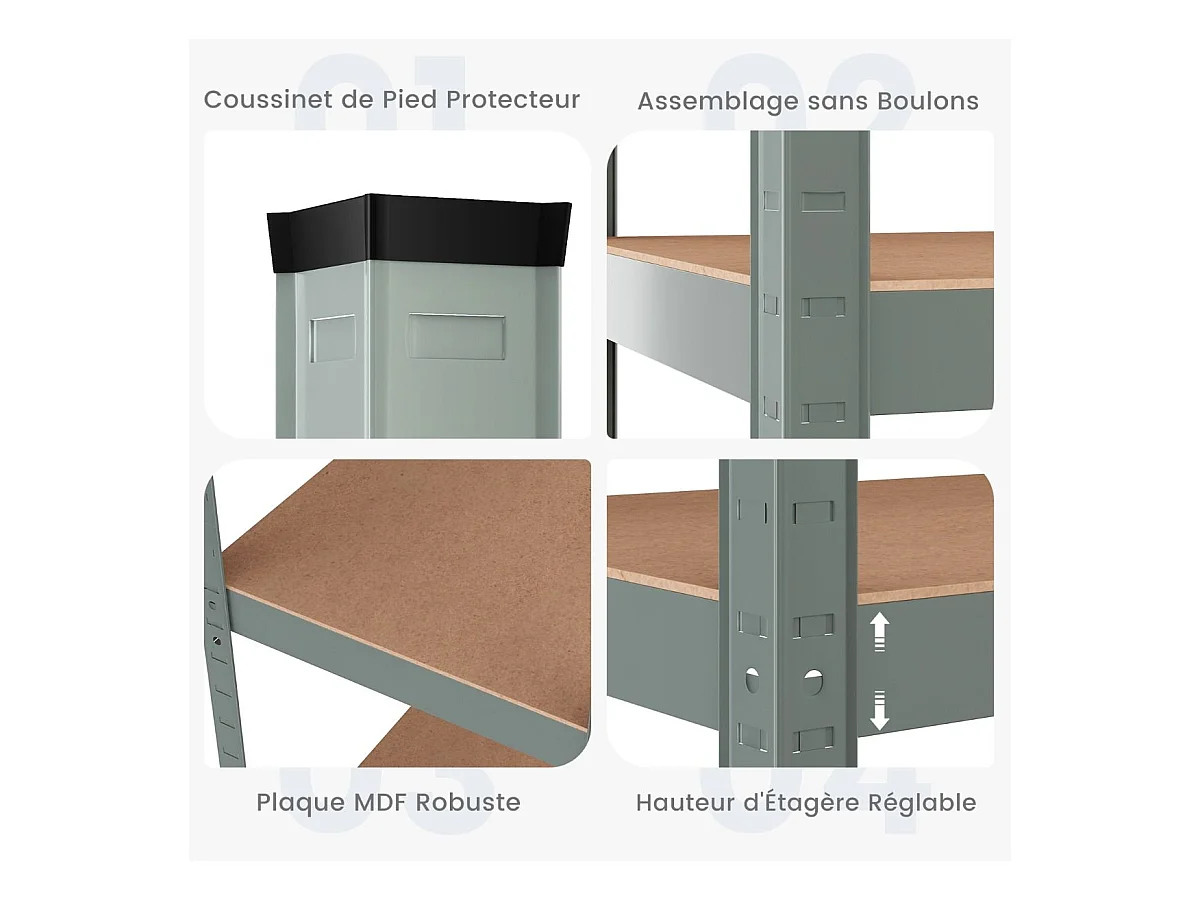 01
Coussinet de Pied Protecteur

02
Assemblage sans Boulons

03
Plaque MDF Robuste

04
Hauteur d'Étagère Réglable