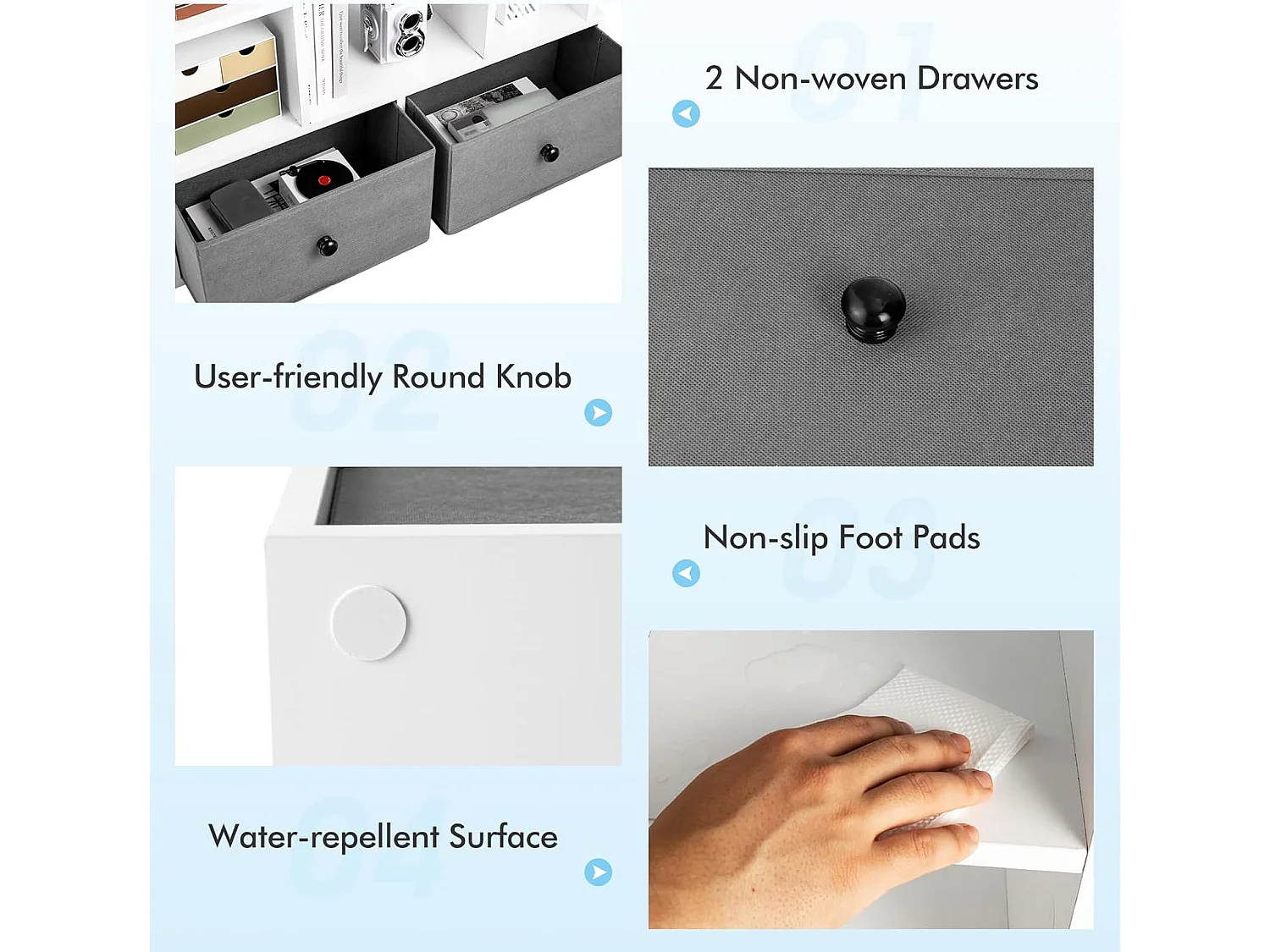 01
2 Non-woven Drawers

02
User-friendly Round Knob

03
Non-slip Foot Pads

04
Water-repellent Surface