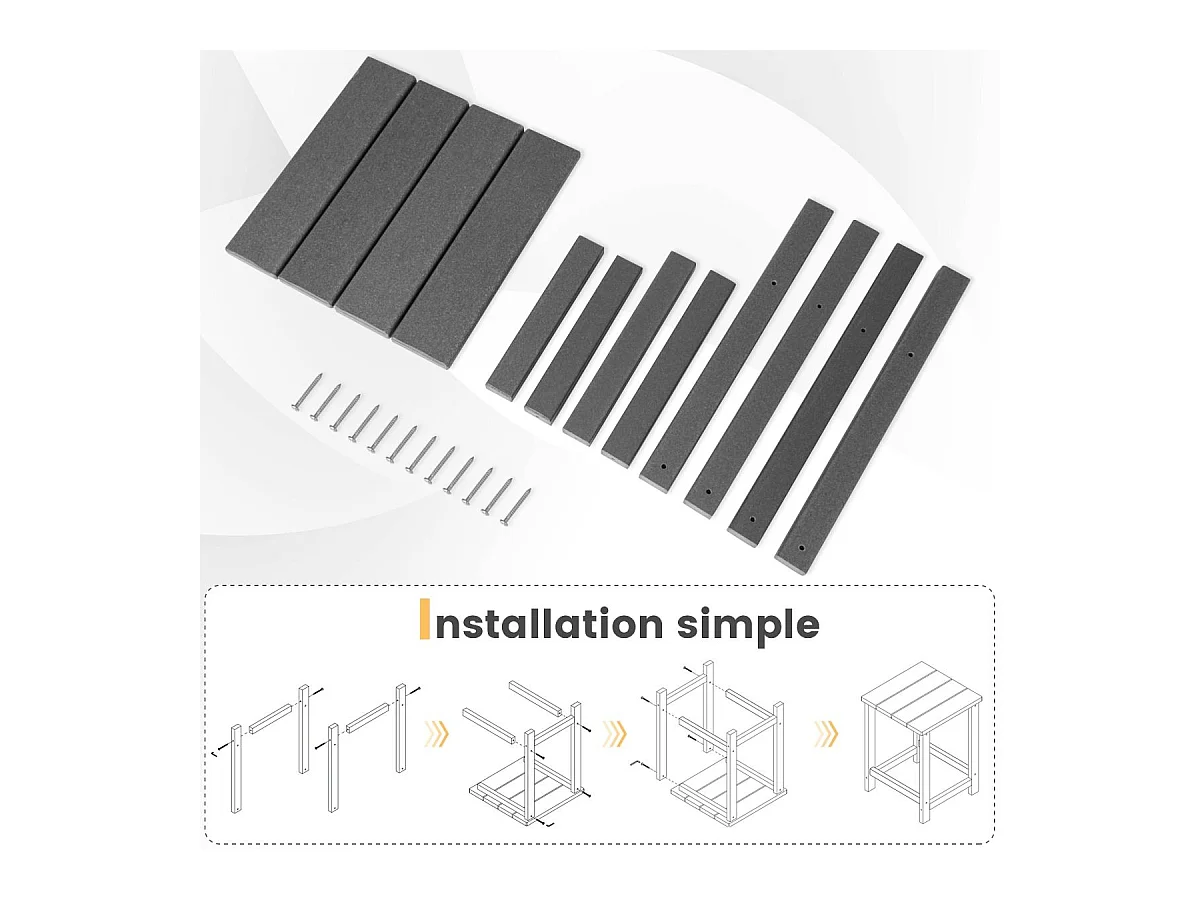 Installation simple