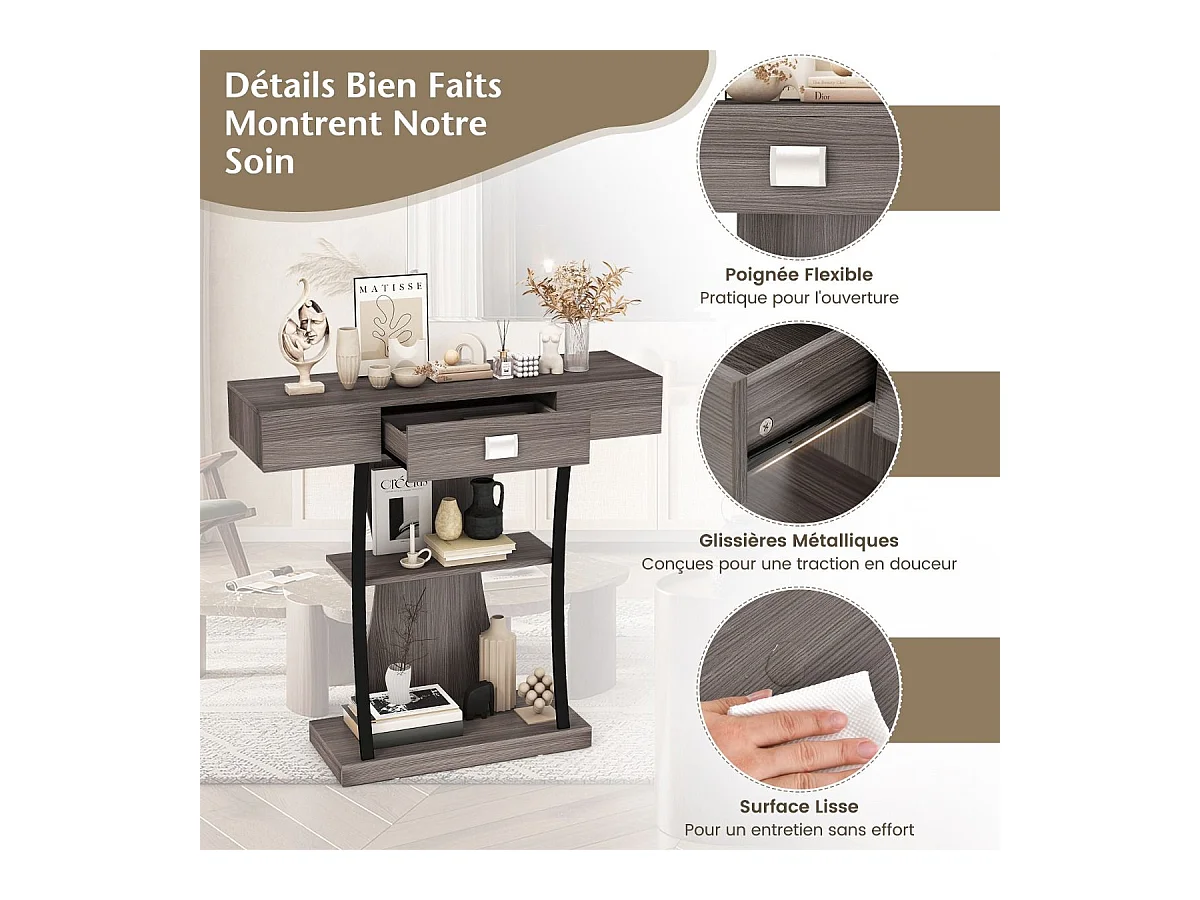 Détails Bien Faits Montrent Notre Soin

MATISSE

Dior

Poignée Flexible
Pratique pour l'ouverture

Glissières Métalliques
Conçues pour une traction en douceur

Surface Lisse
Pour un entretien sans effort