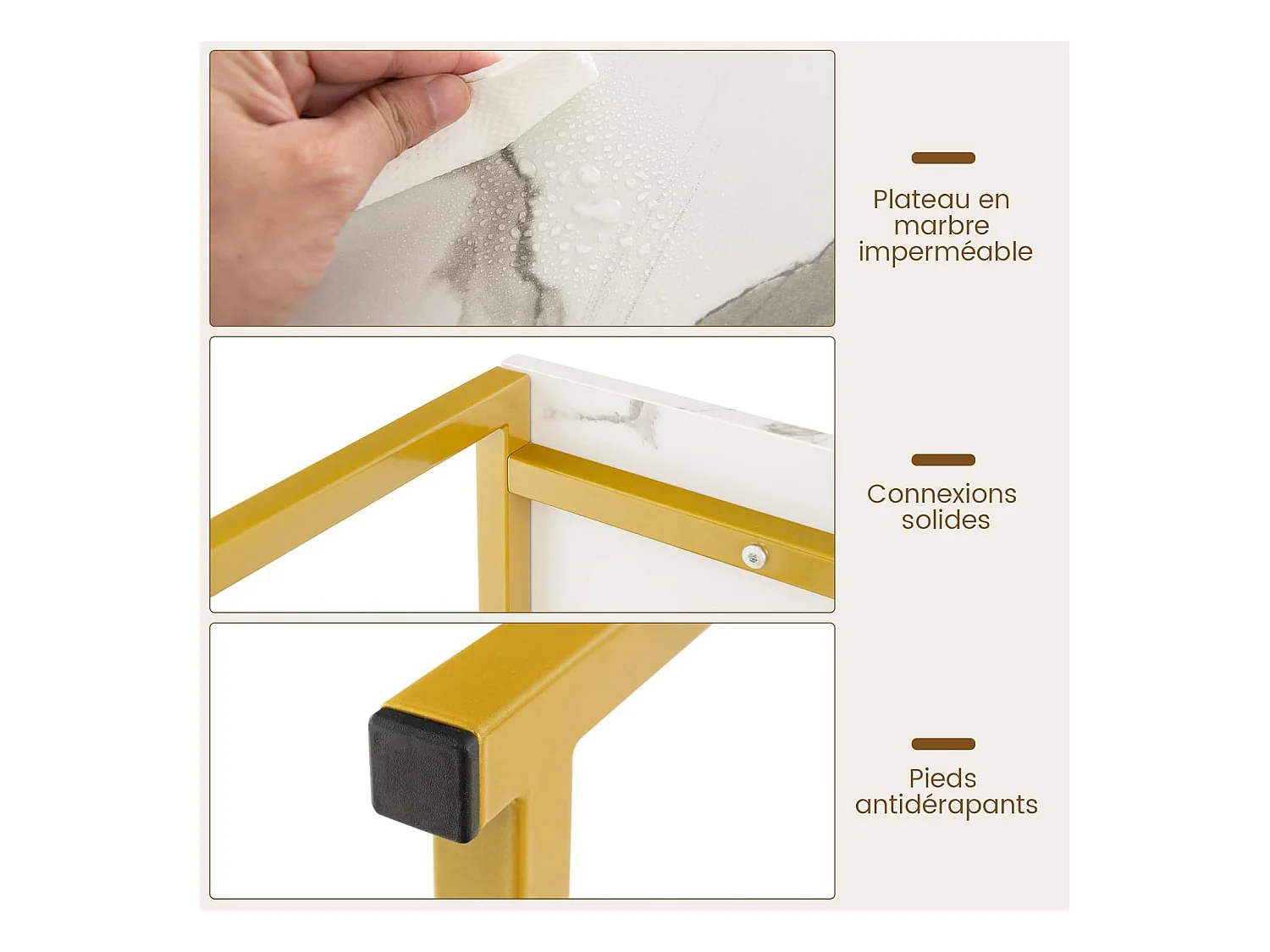 Plateau en marbre imperméable

Connexions solides

Pieds antidérapants