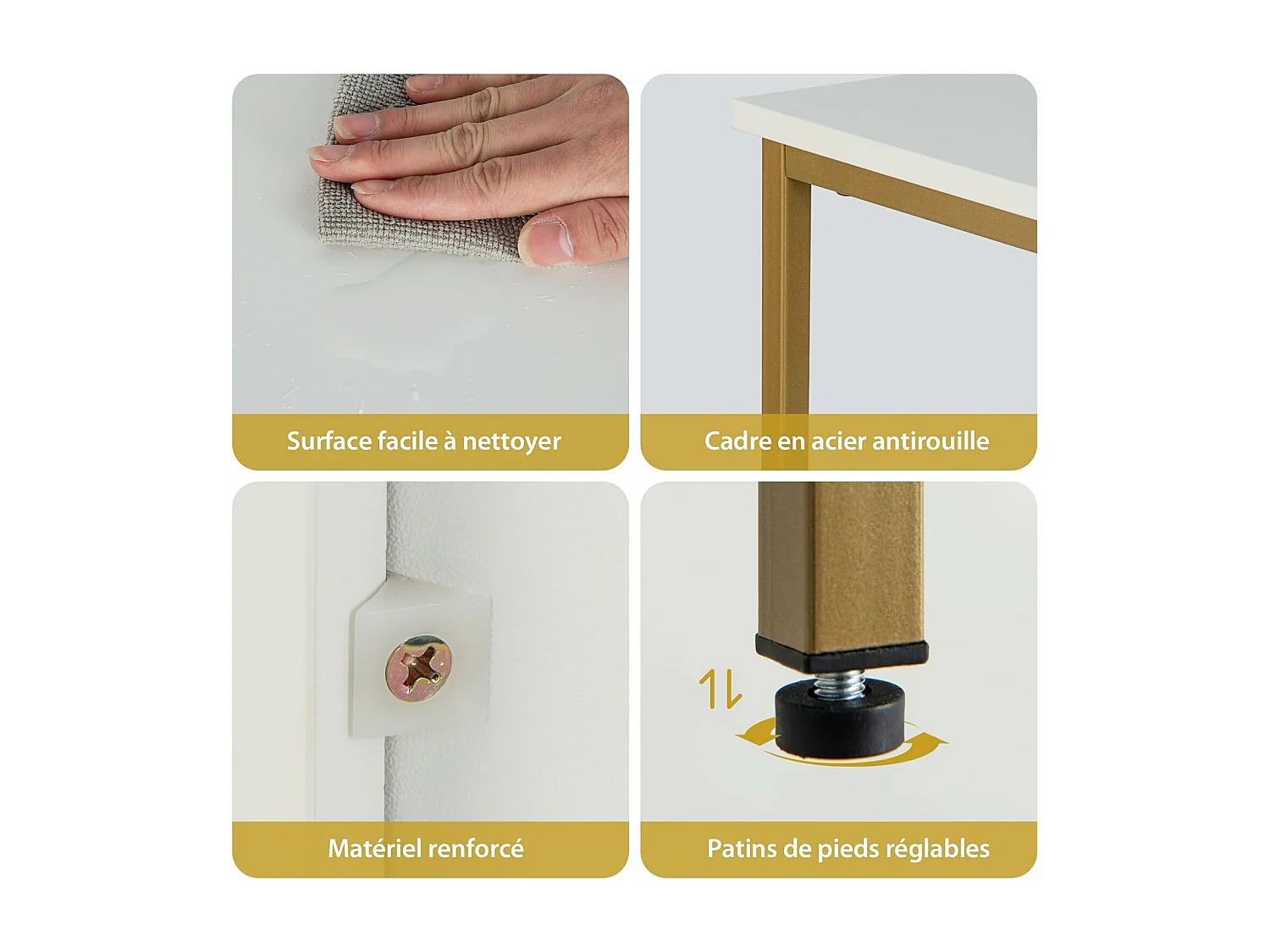 Surface facile à nettoyer

Cadre en acier antirouille

Matériel renforcé

Patins de pieds réglables