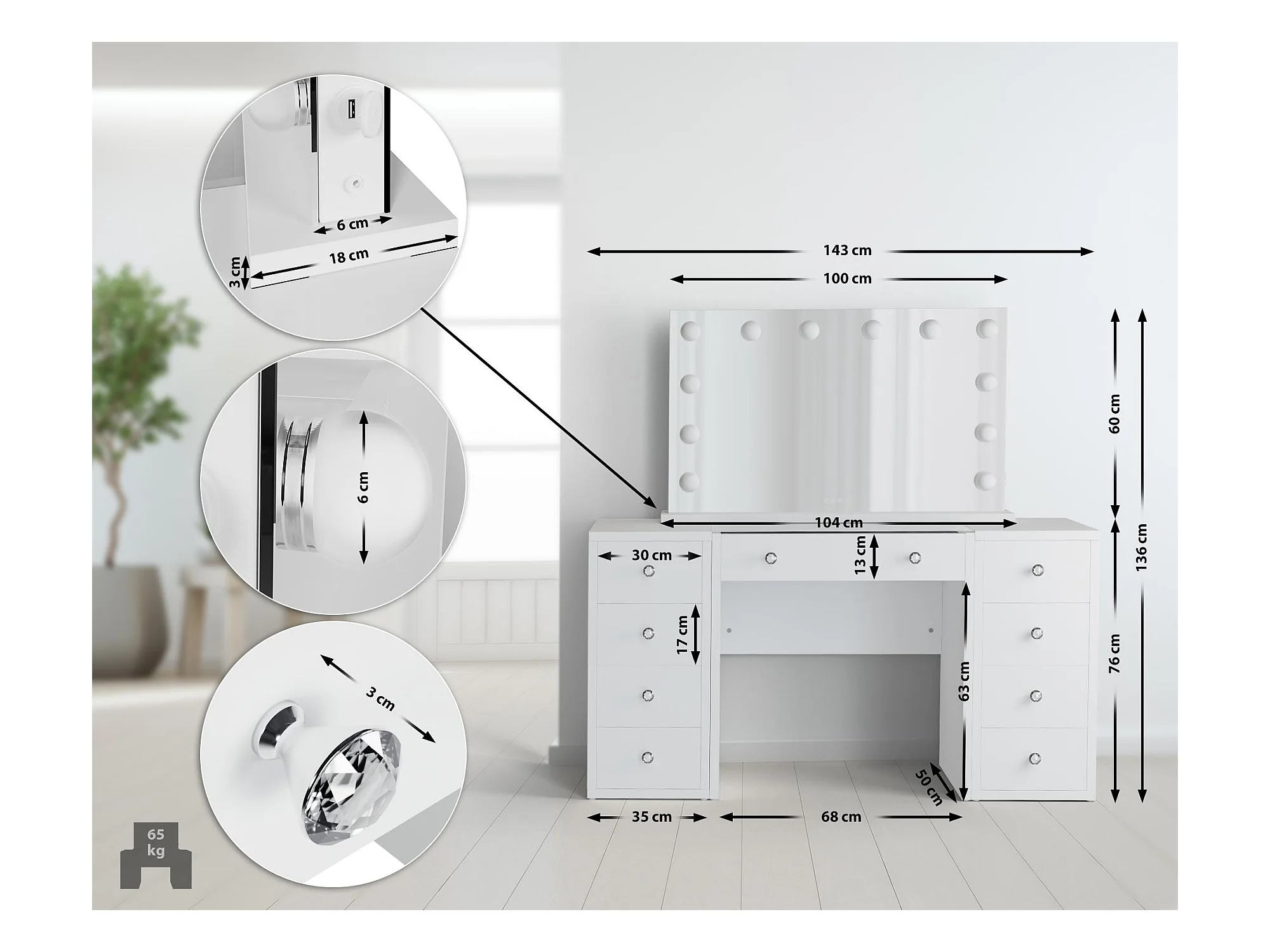 6 cm
18 cm
3 cm
6 cm
3 cm
65 kg
143 cm
100 cm
60 cm
136 cm
104 cm
30 cm
13 cm
17 cm
63 cm
76 cm
50 cm
35 cm
68 cm