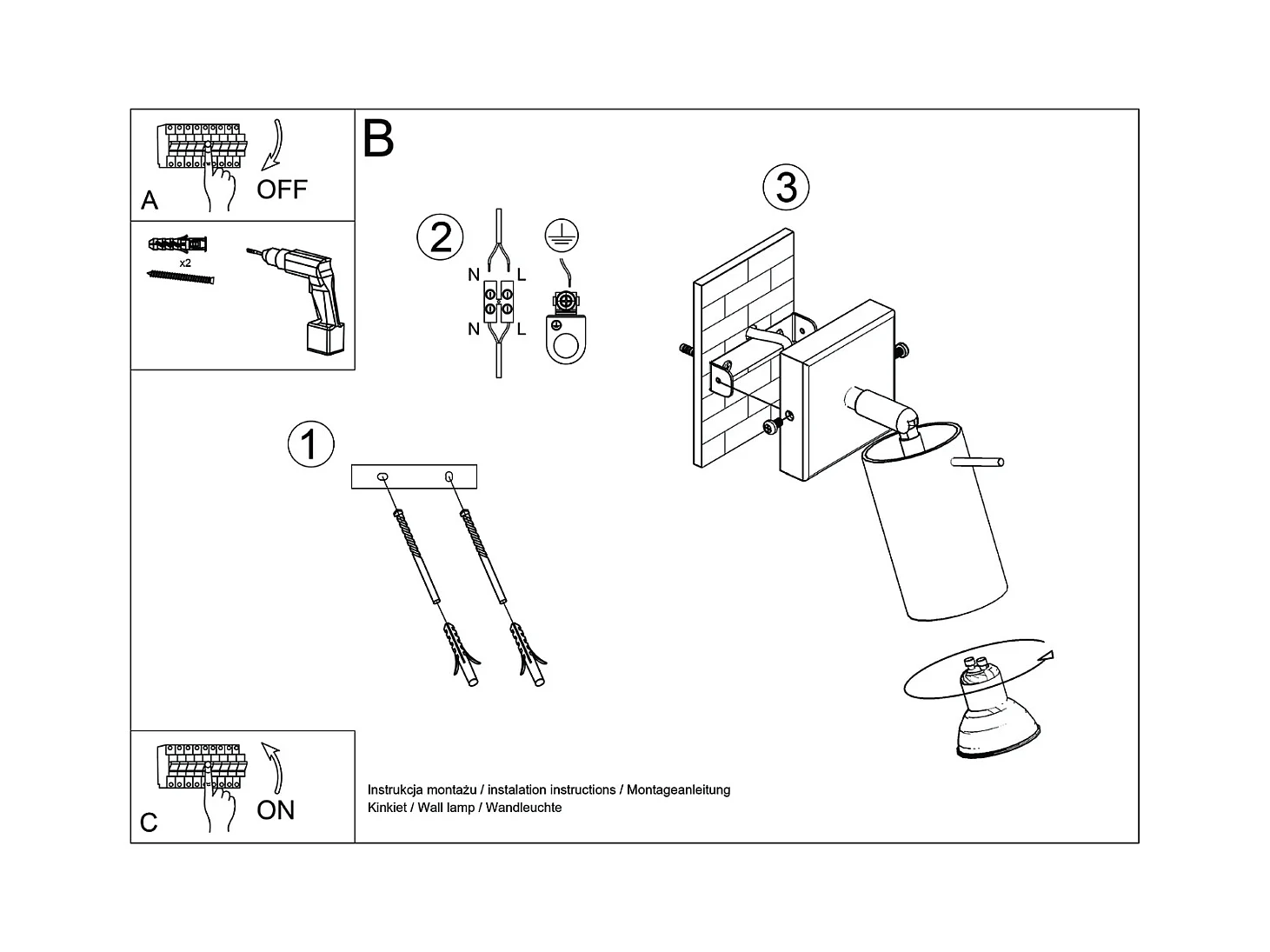 A
OFF

x2

B

2
N L
N L

3

1

C
ON

Instrukcja montażu / instalation instructions / Montageanleitung
Kinkiet / Wall lamp / Wandleuchte