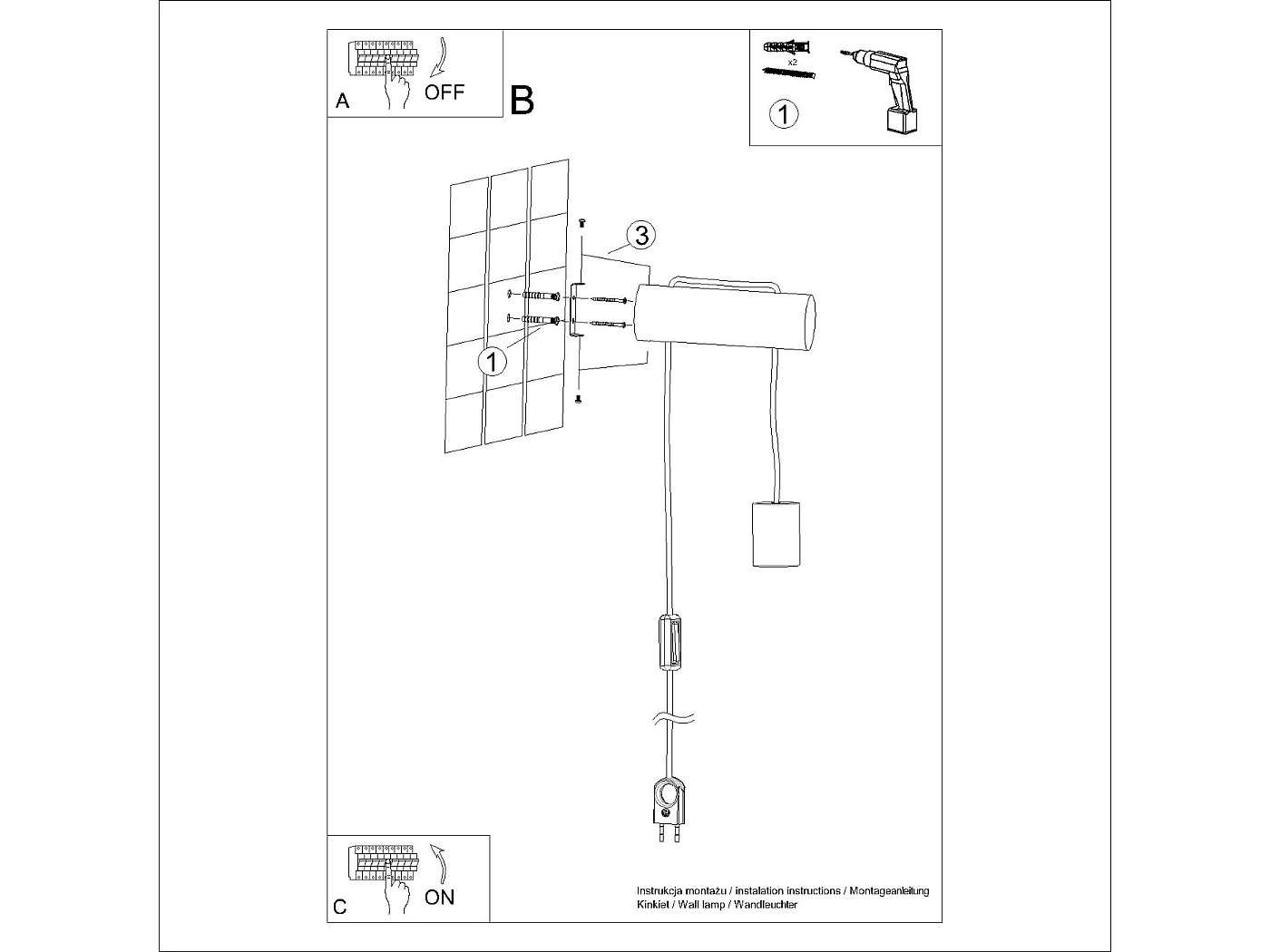 A OFF

B

x2

1

3

1

C ON

Instrukcja montażu / instalation instructions / Montageanleitung
Kinkiet / Wall lamp / Wandleuchter