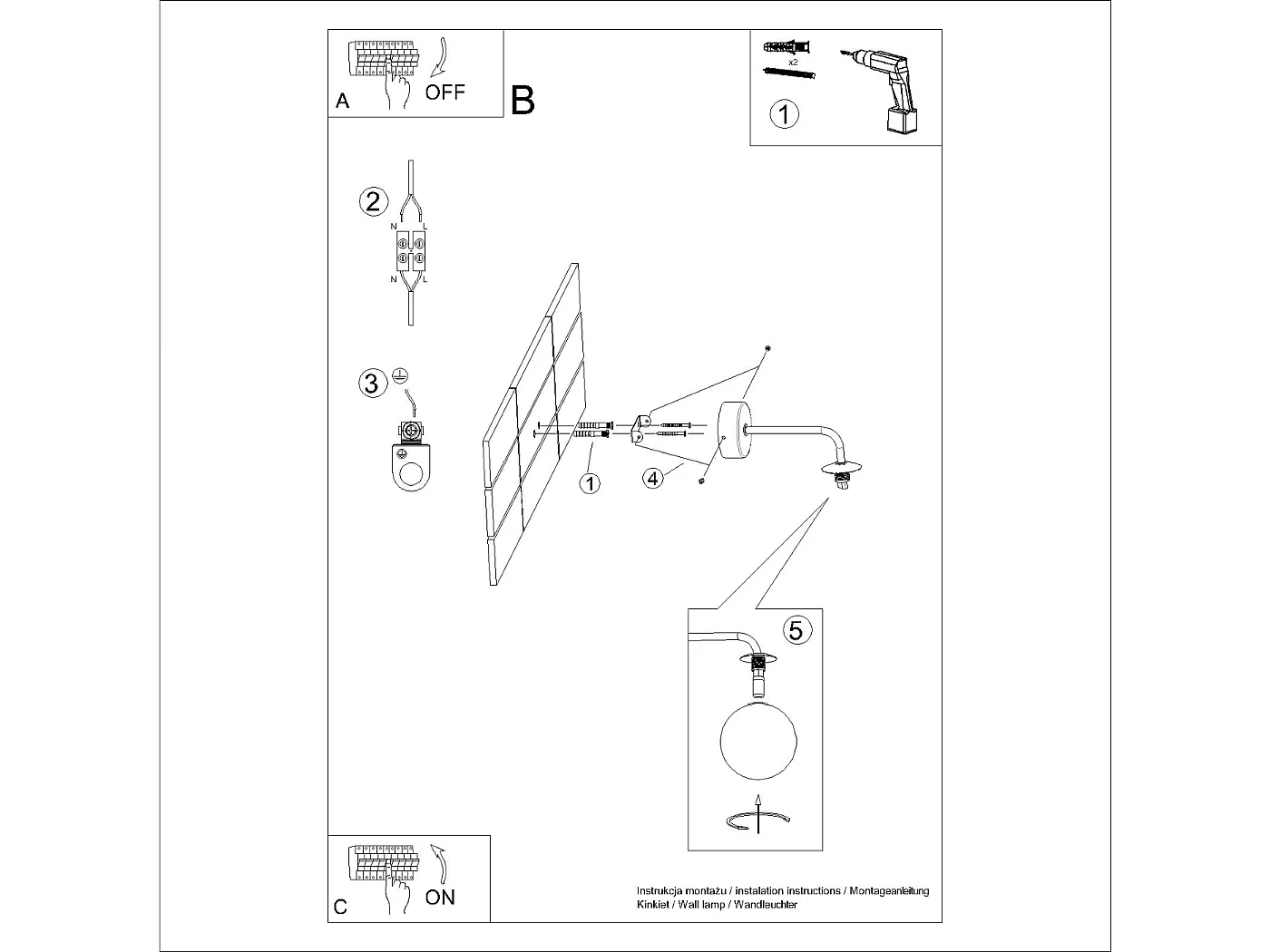 A
OFF

B

x2
1

2
N L
N L

3

1
4

5

C
ON

Instrukcja montażu / instalation instructions / Montageanleitung
Kinkiet / Wall lamp / Wandleuchter