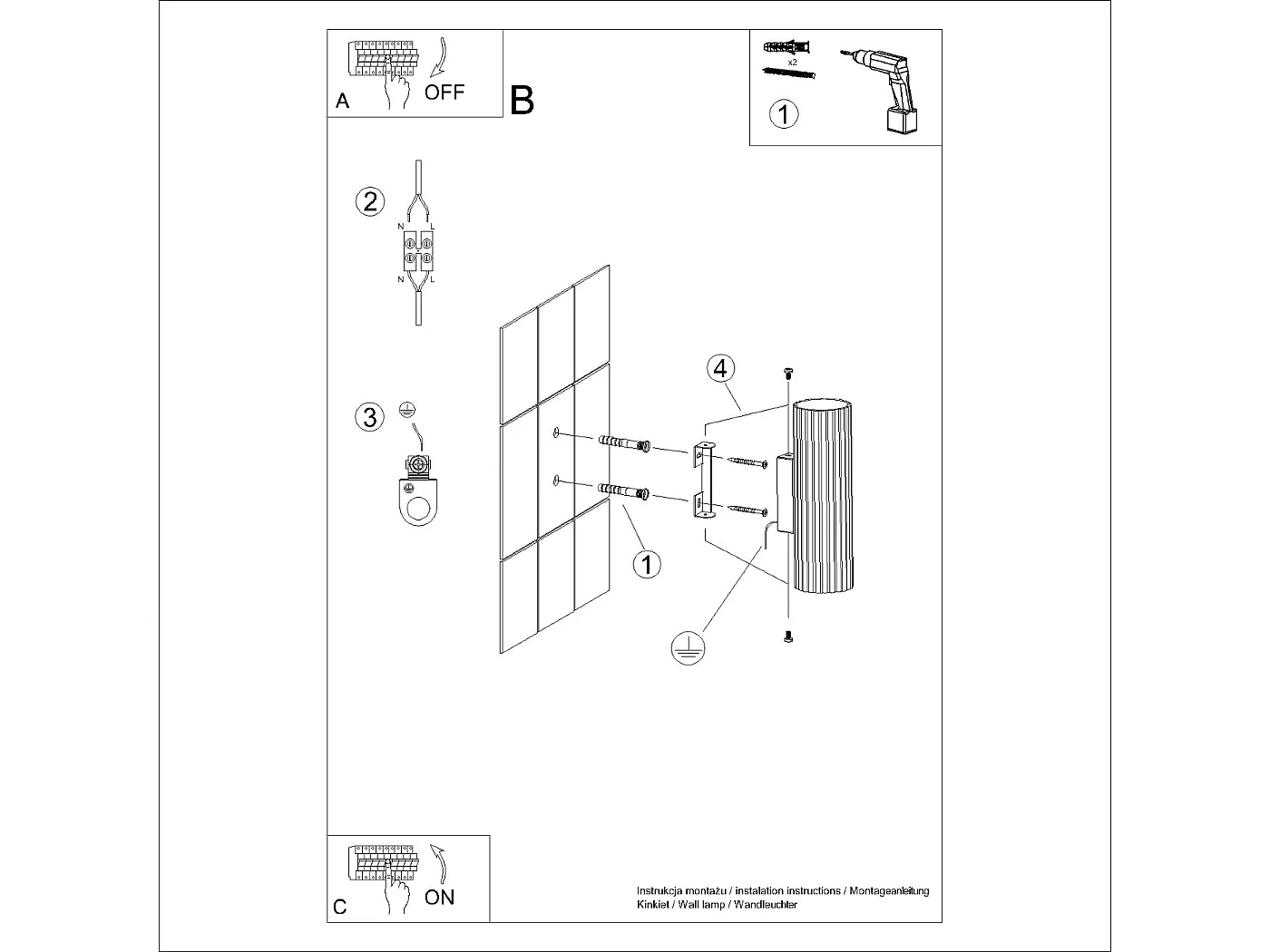 A
OFF

B

x2

1

2

N L

N L

3

4

1

C
ON

Instrukcja montażu / instalation instructions / Montageanleitung
Kinkiet / Wall lamp / Wandleuchter