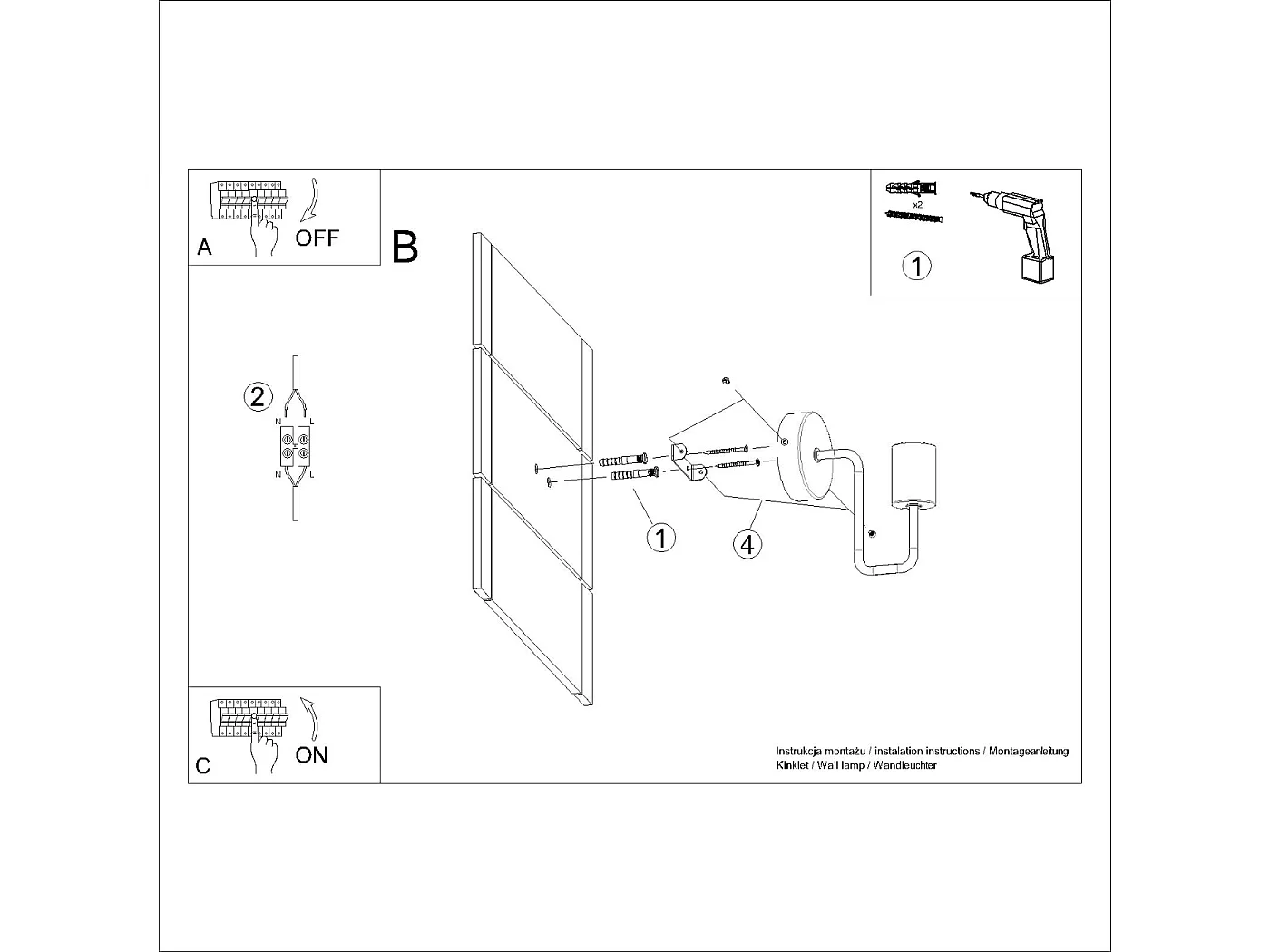 A
OFF

B

x2

1

2

N L

N L

1

4

C
ON

Instrukcja montażu / instalation instructions / Montageanleitung
Kinkiet / Wall lamp / Wandleuchter