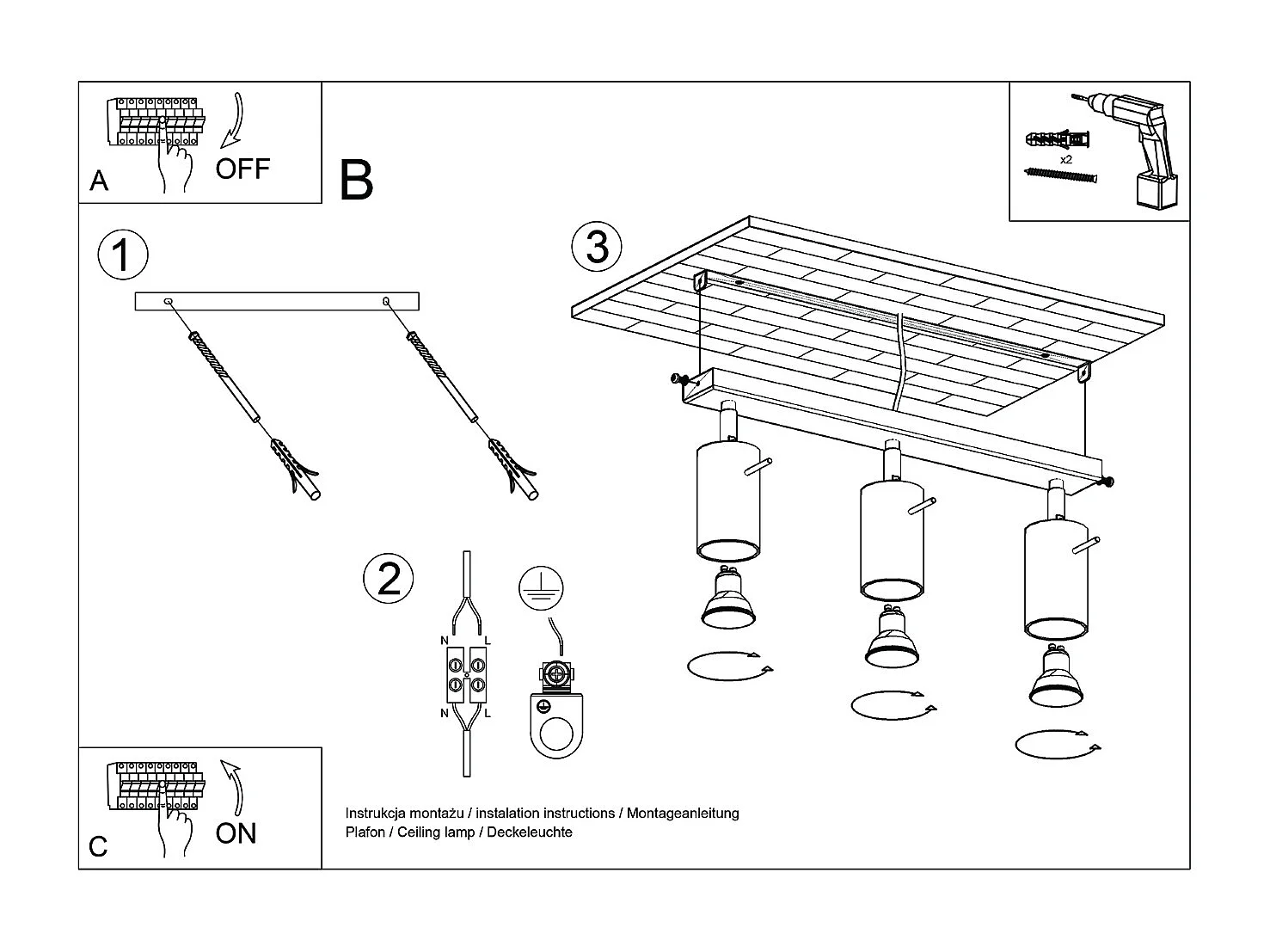 A
OFF

B

x2

1

3

2

N L
N L

C
ON

Instrukcja montażu / instalation instructions / Montageanleitung
Plafon / Ceiling lamp / Deckeleuchte