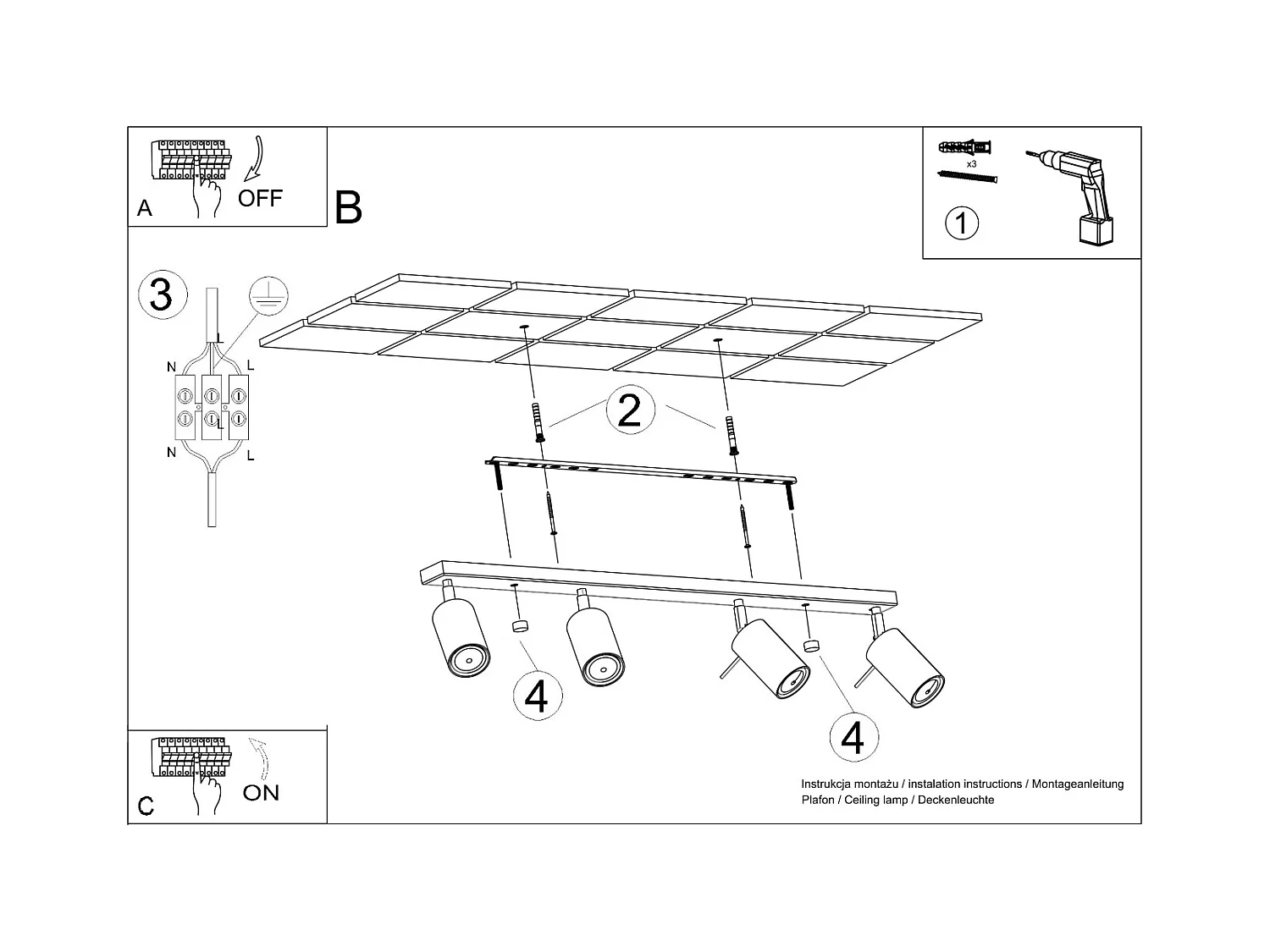 A
OFF

B

x3

1

3

L
N
L
L
N
L

2

4

4

C
ON

Instrukcja montażu / instalation instructions / Montageanleitung
Plafon / Ceiling lamp / Deckenleuchte