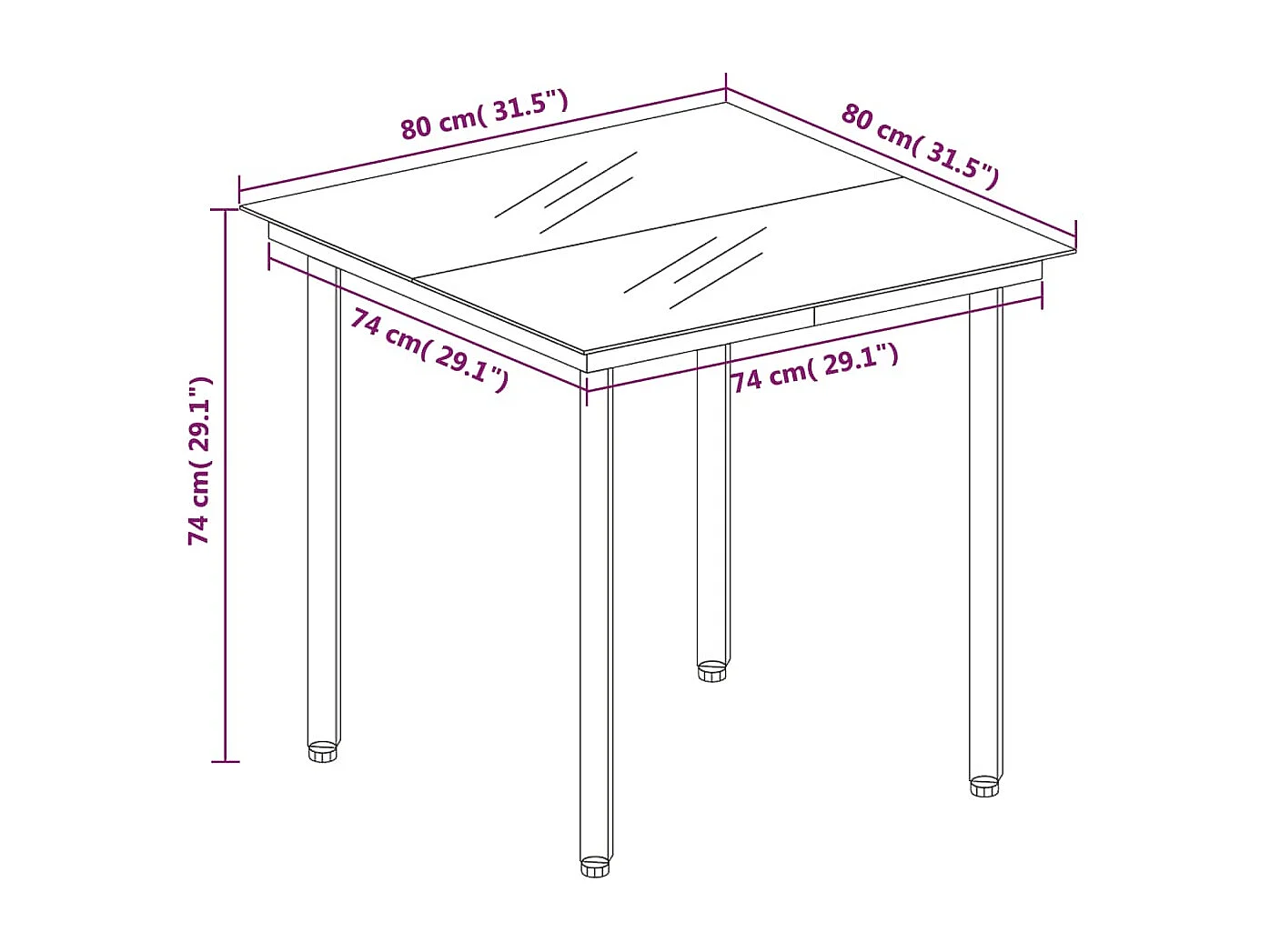 80 cm( 31.5")

80 cm( 31.5")

74 cm( 29.1")

74 cm( 29.1")

74 cm( 29.1")