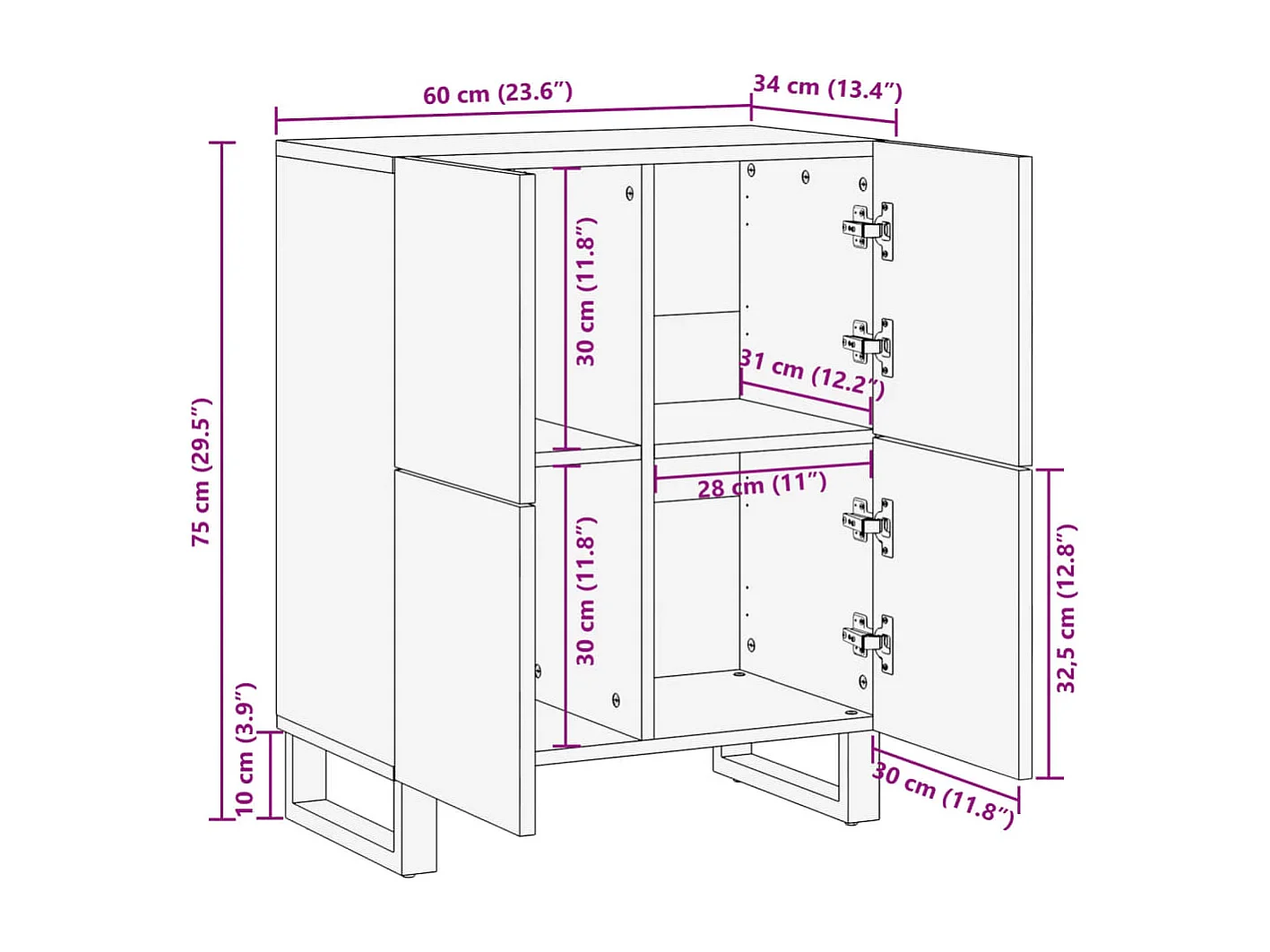 60 cm (23.6″)
34 cm (13.4″)
75 cm (29.5″)
30 cm (11.8″)
31 cm (12.2″)
28 cm (11″)
30 cm (11.8″)
32,5 cm (12.8″)
10 cm (3.9″)
30 cm (11.8″)