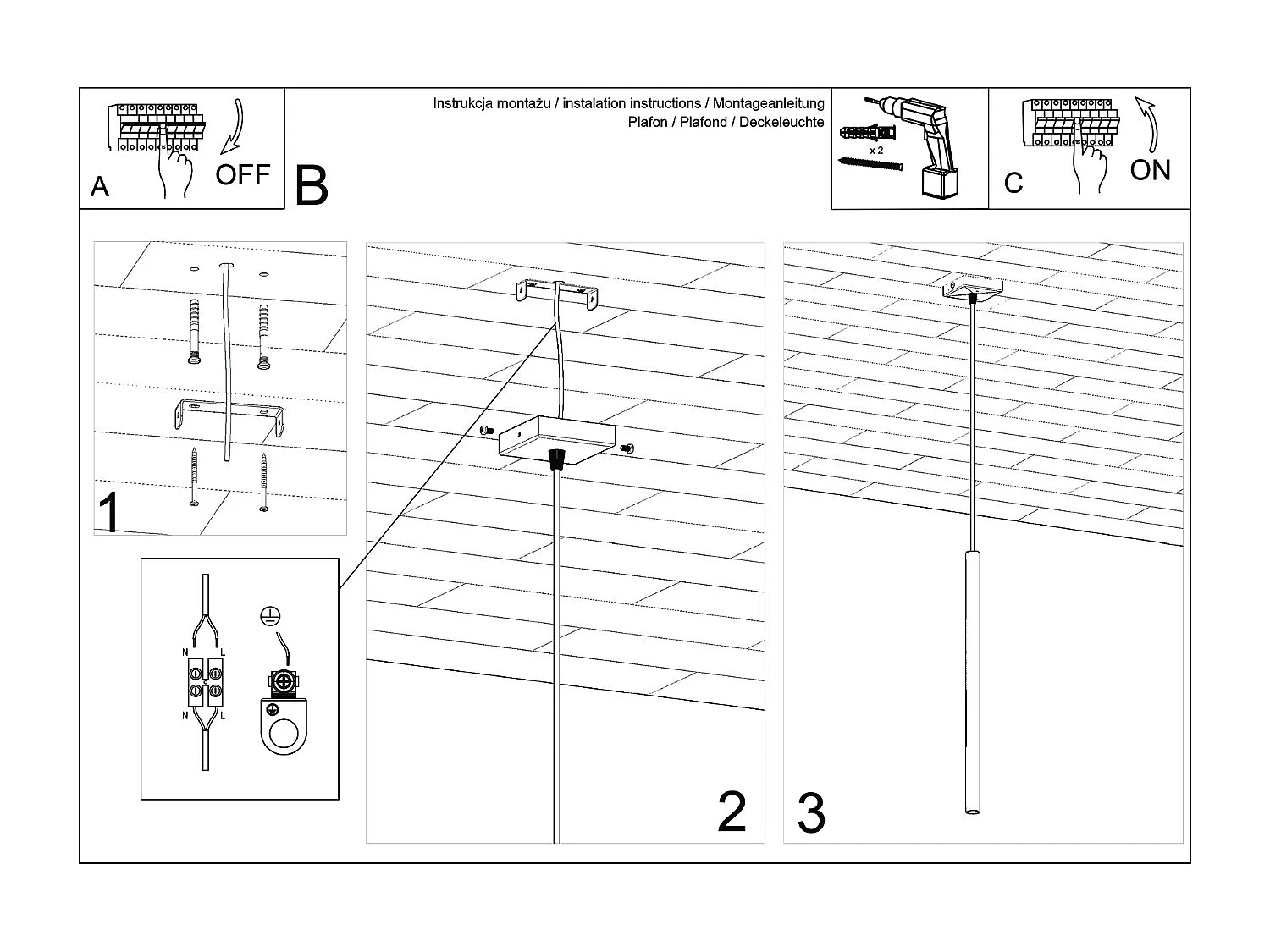 A OFF

B

Instrukcja montażu / instalation instructions / Montageanleitung
Plafon / Plafond / Deckeleuchte

x 2

C ON

1

N L
N L

2

3