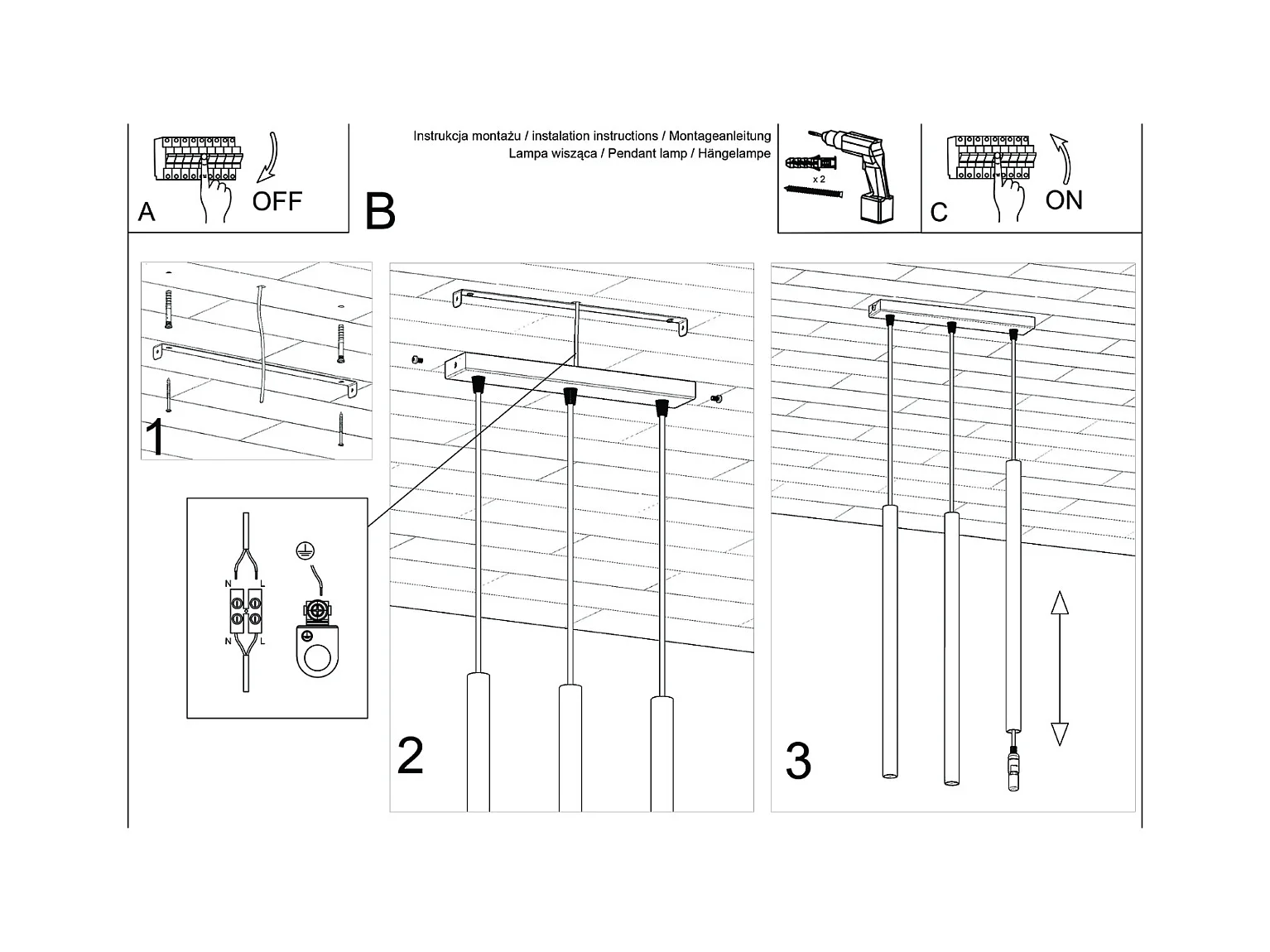 A OFF

B

Instrukcja montażu / instalation instructions / Montageanleitung
Lampa wisząca / Pendant lamp / Hängelampe

x 2

C ON

1

N L
N L

2

3