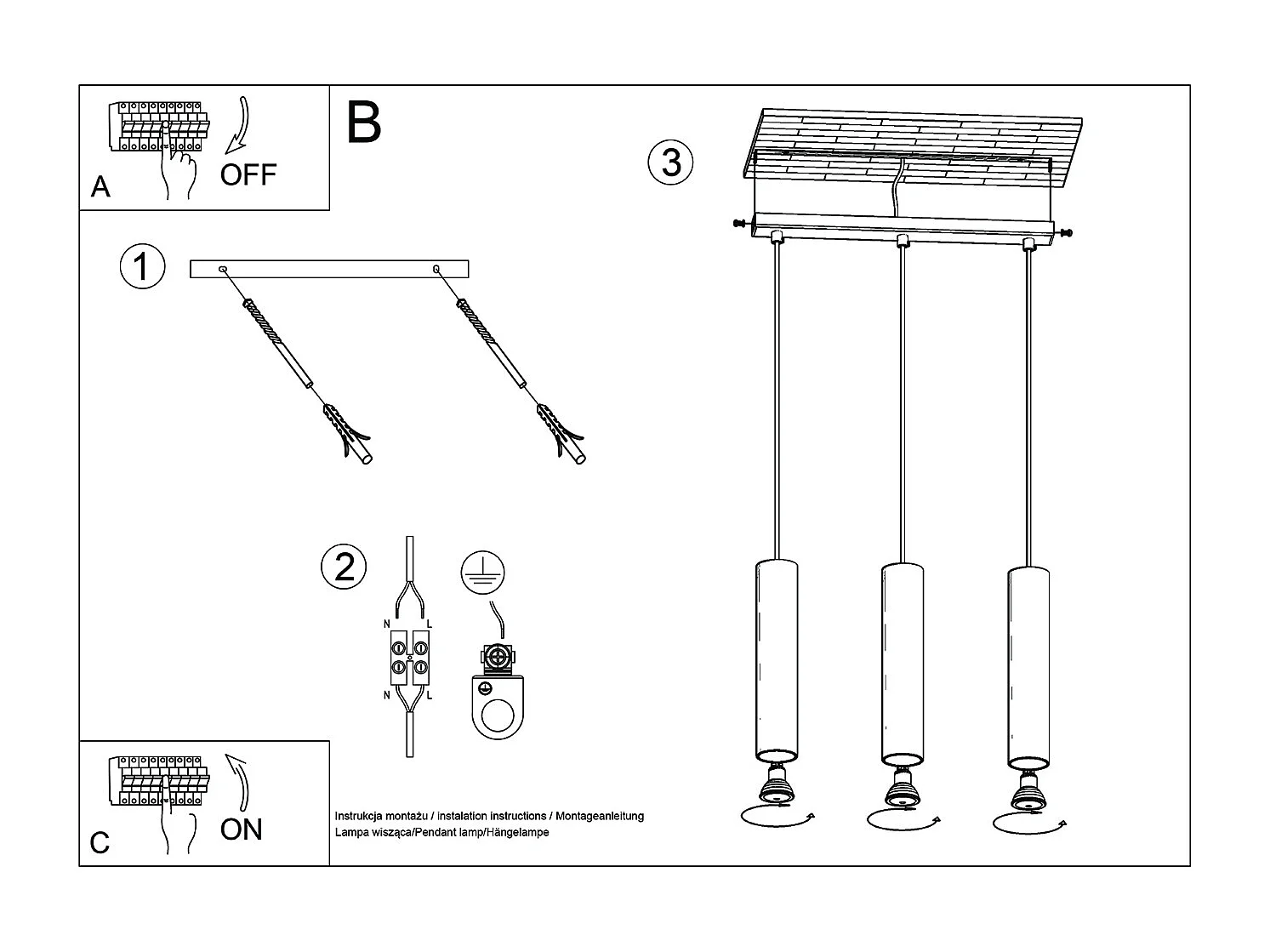 A
OFF

B

1

2

N
L
N
L

3

C
ON

Instrukcja montażu / instalation instructions / Montageanleitung
Lampa wisząca/Pendant lamp/Hängelampe