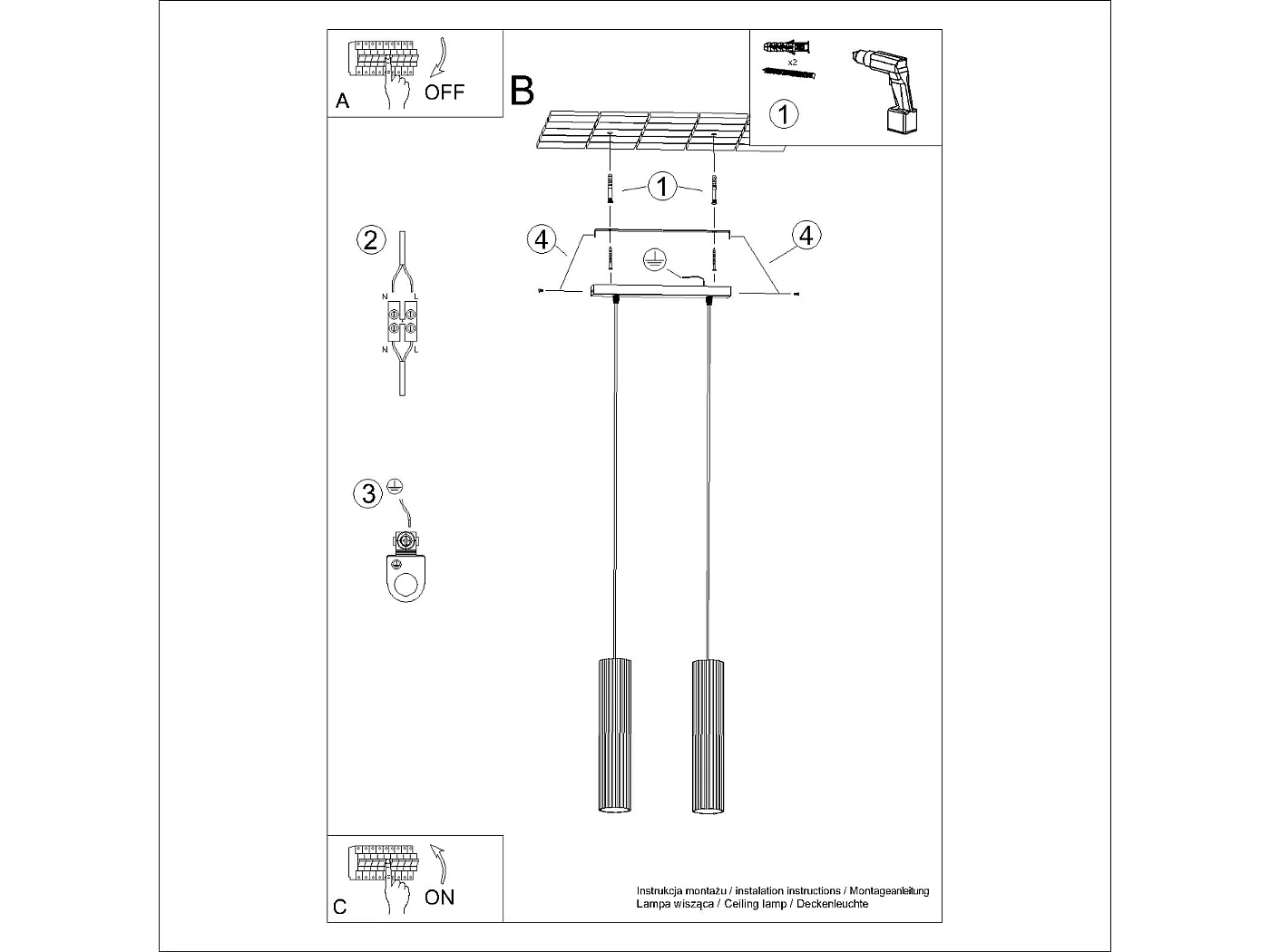 A
OFF

B

x2

1

1

4

4

2

N L

N L

3

C
ON

Instrukcja montażu / instalation instructions / Montageanleitung
Lampa wisząca / Ceiling lamp / Deckenleuchte