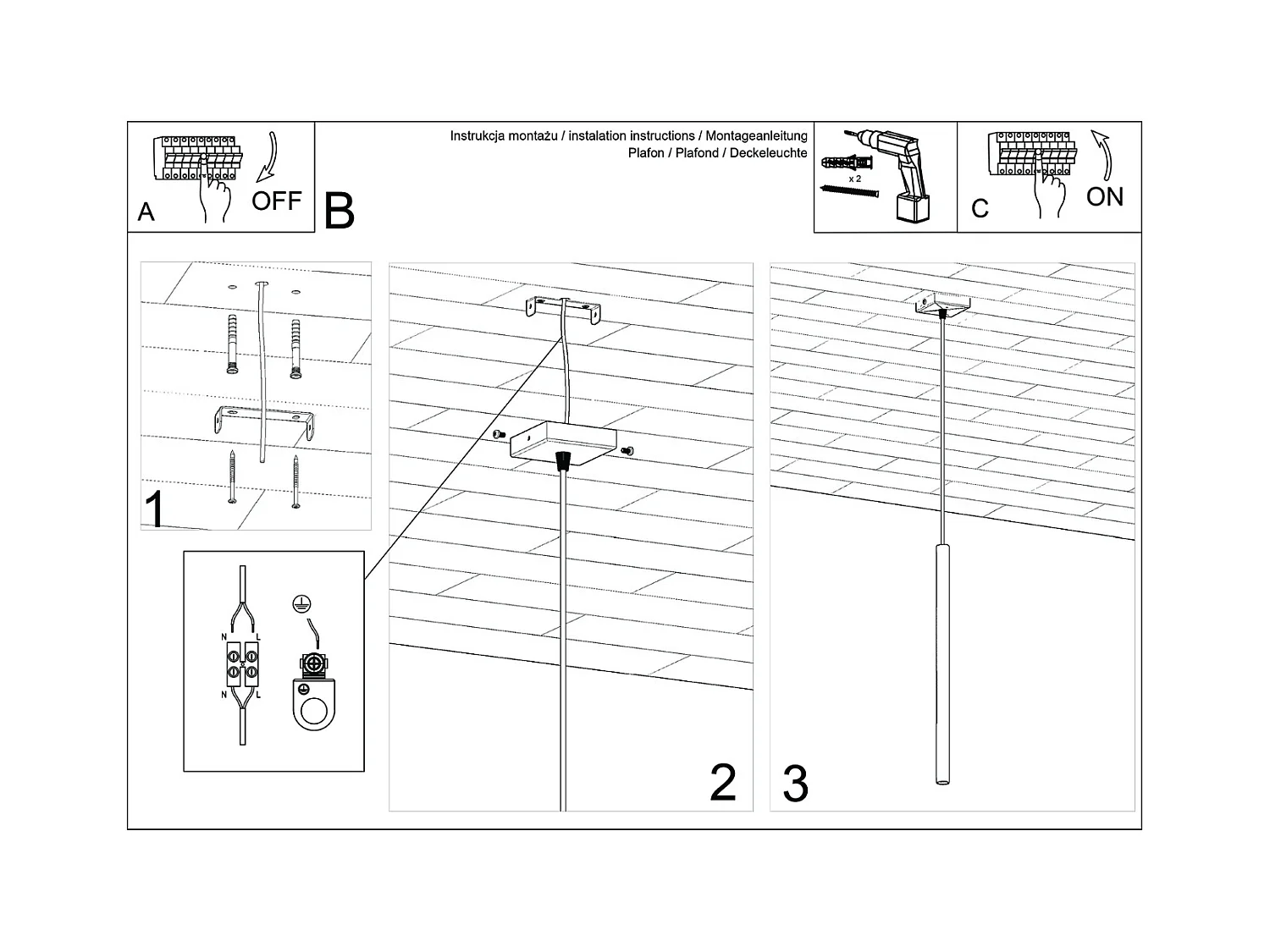 A

OFF

B

Instrukcja montażu / instalation instructions / Montageanleitung
Plafon / Plafond / Deckeleuchte

x 2

C

ON

1

N L

N L

2

3