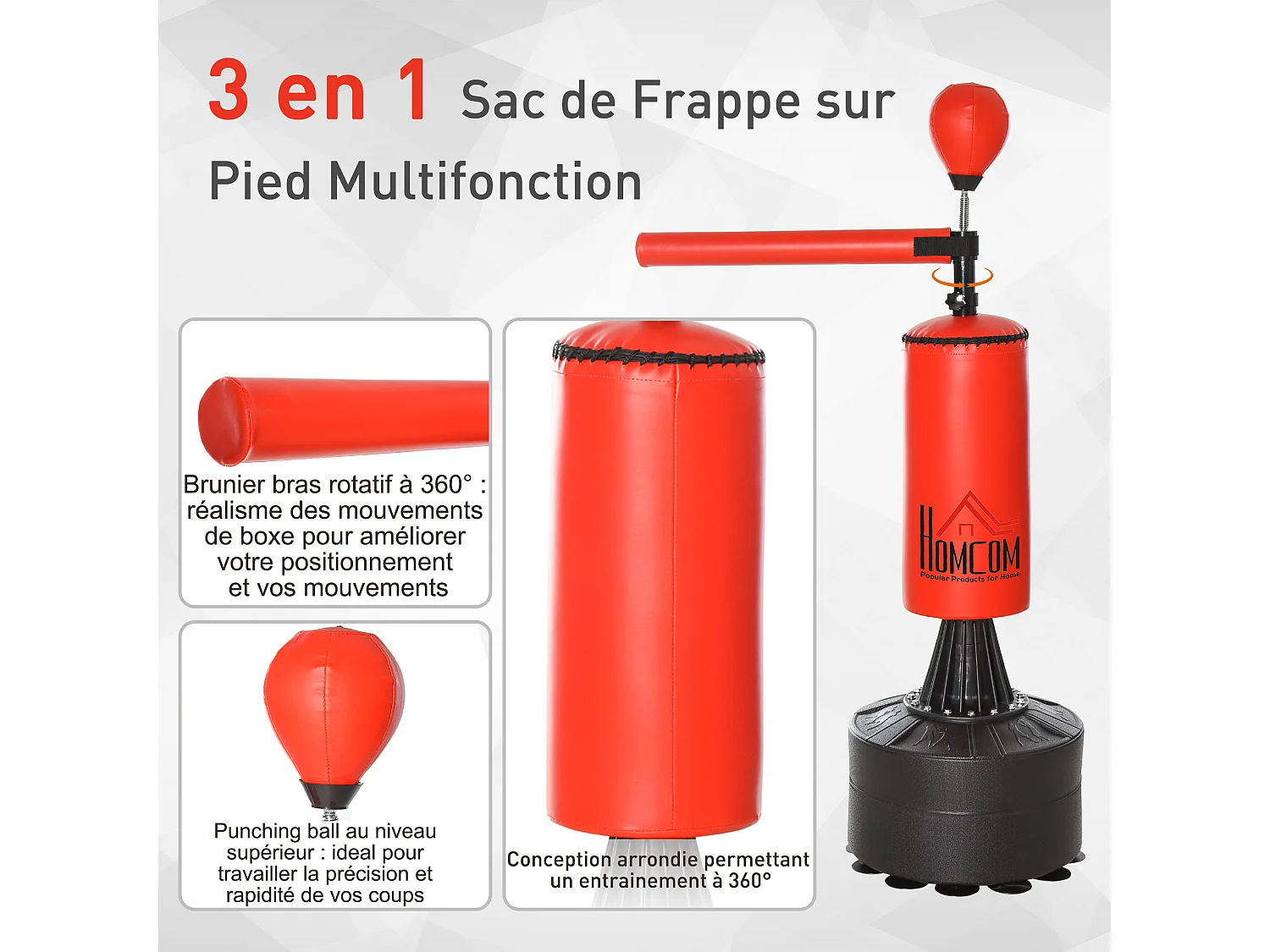 3 en 1 Sac de Frappe sur Pied Multifonction

Brunier bras rotatif à 360° : réalisme des mouvements de boxe pour améliorer votre positionnement et vos mouvements

Punching ball au niveau supérieur : ideal pour travailler la précision et rapidité de vos coups

Conception arrondie permettant un entrainement à 360°

HOMCOM
Popular Products for Home