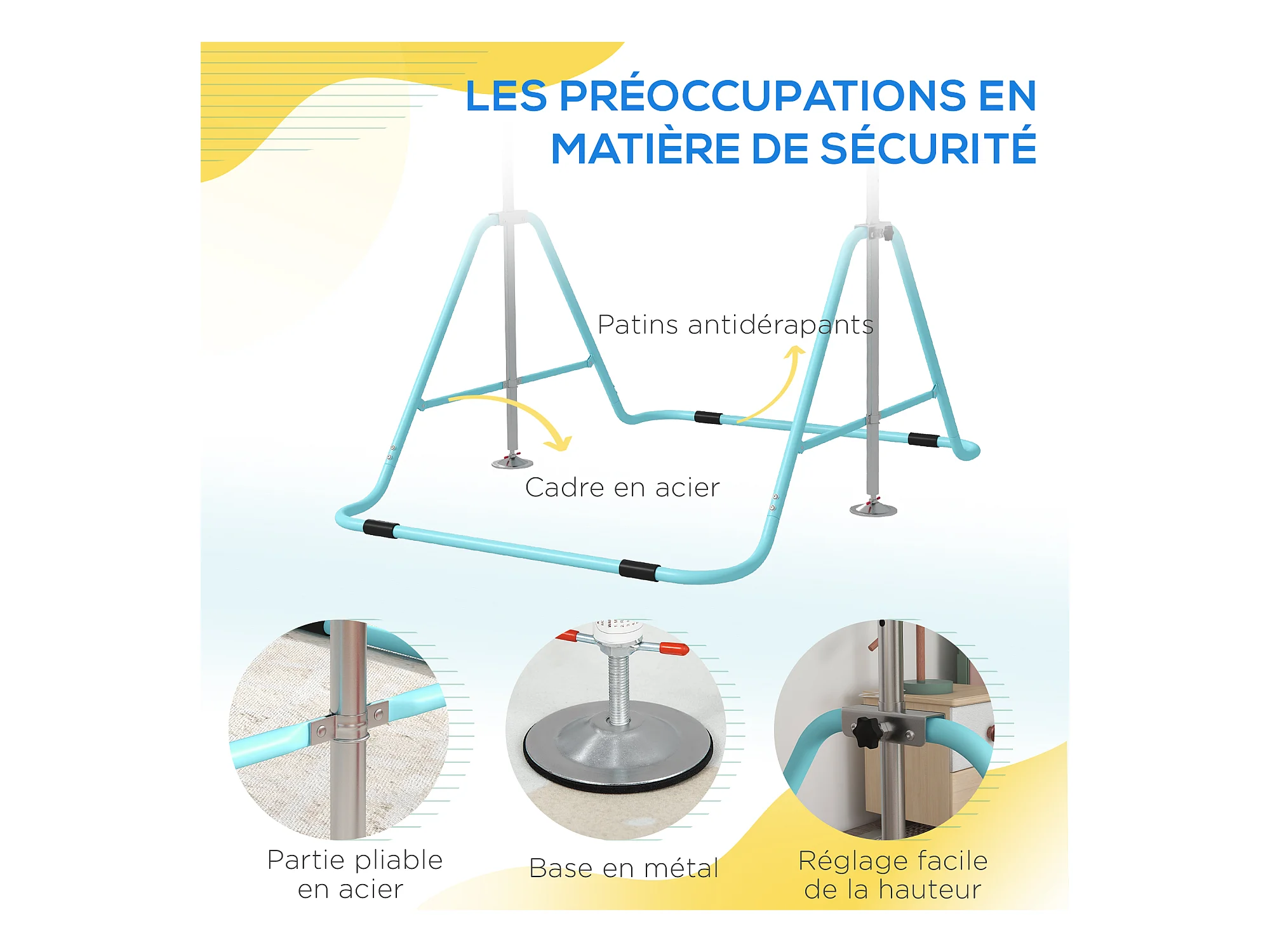 LES PRÉOCCUPATIONS EN MATIÈRE DE SÉCURITÉ

Patins antidérapants

Cadre en acier

Partie pliable en acier

Base en métal

Réglage facile de la hauteur