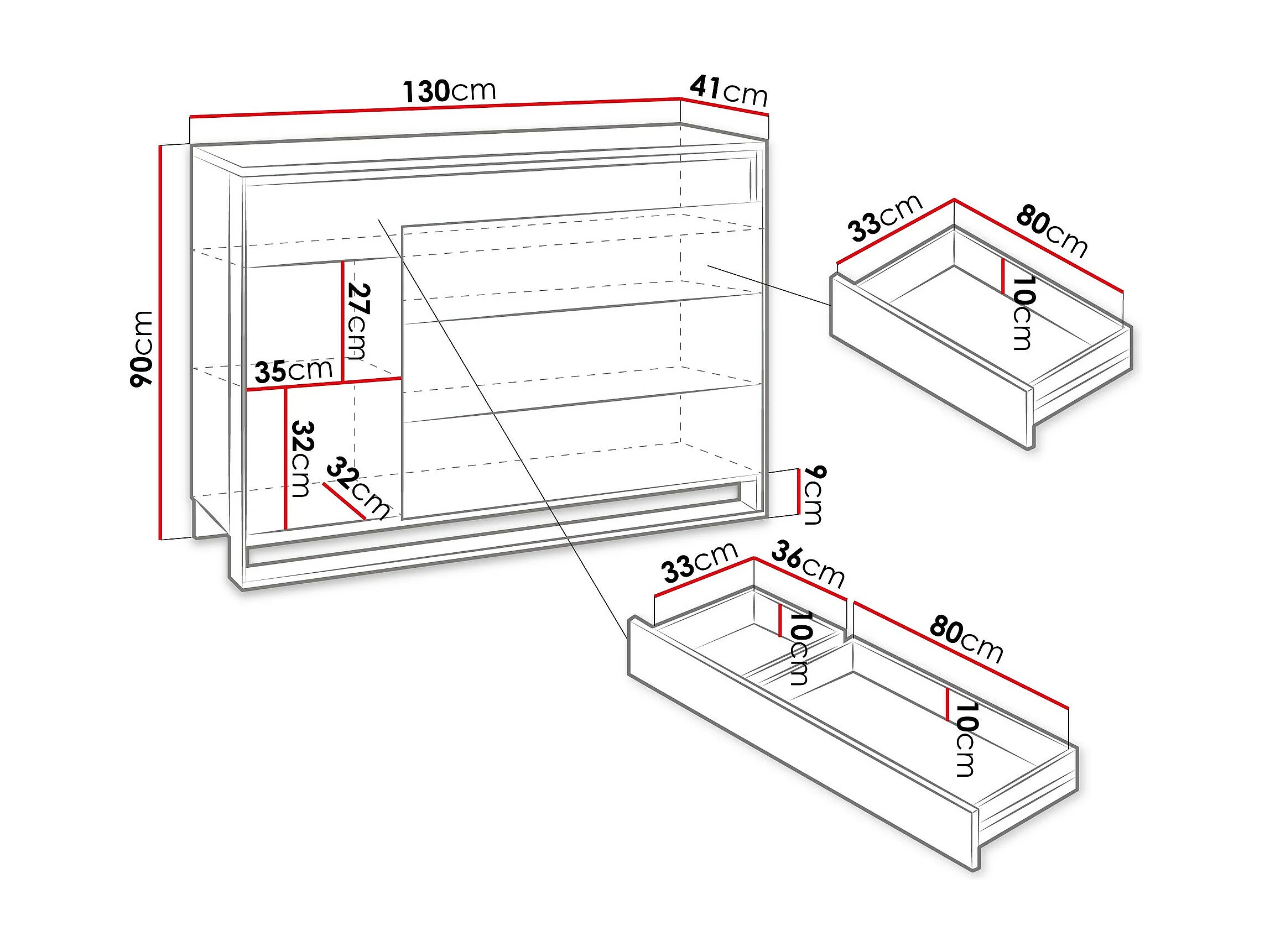 130cm
41cm
90cm
27cm
35cm
32cm
32cm
9cm
33cm
80cm
10cm
33cm
36cm
10cm
80cm
10cm