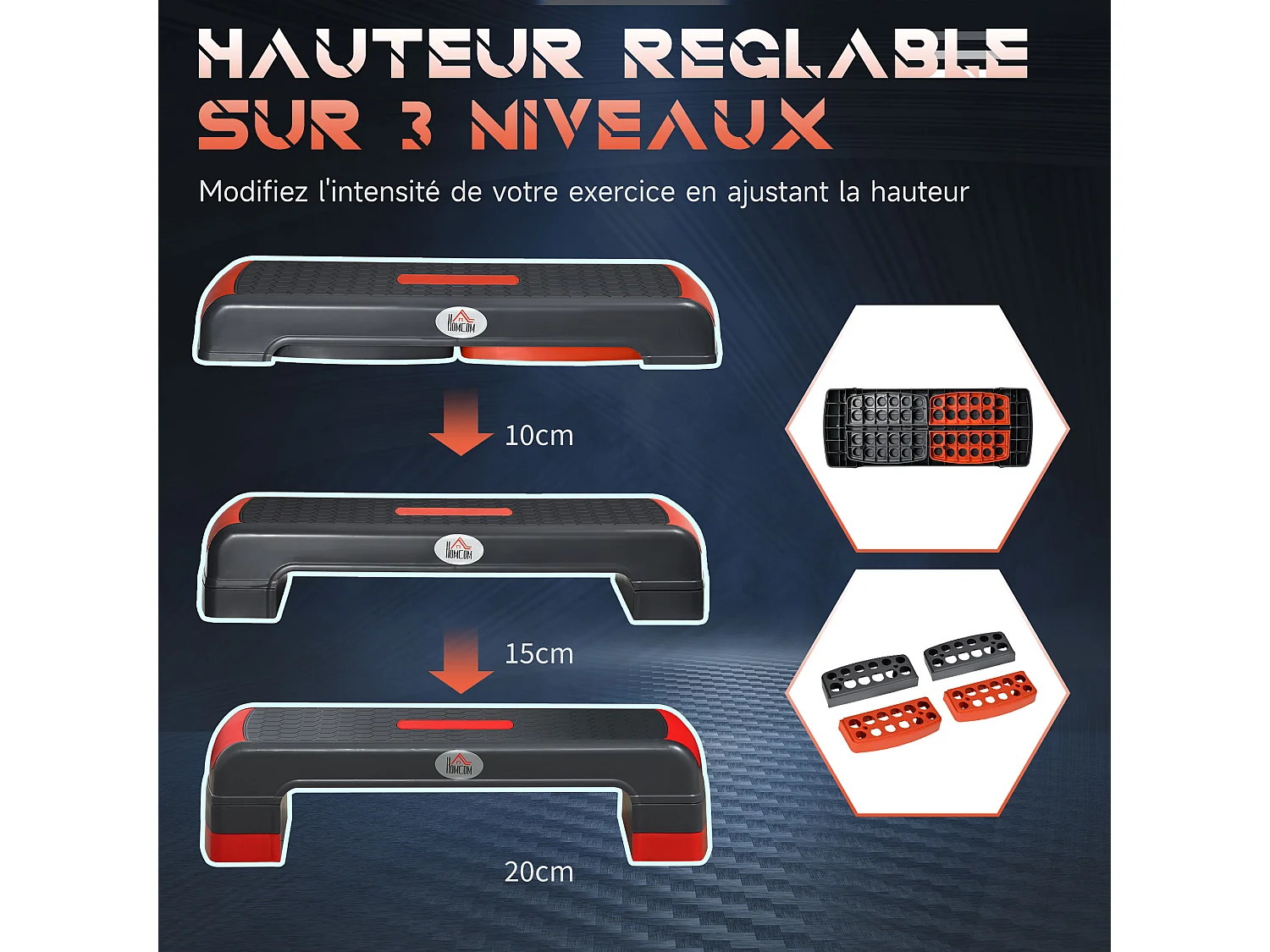 HAUTEUR REGLABLE
SUR 3 NIVEAUX

Modifiez l'intensité de votre exercice en ajustant la hauteur

HOMCOM

10cm

HOMCOM

15cm

HOMCOM

20cm