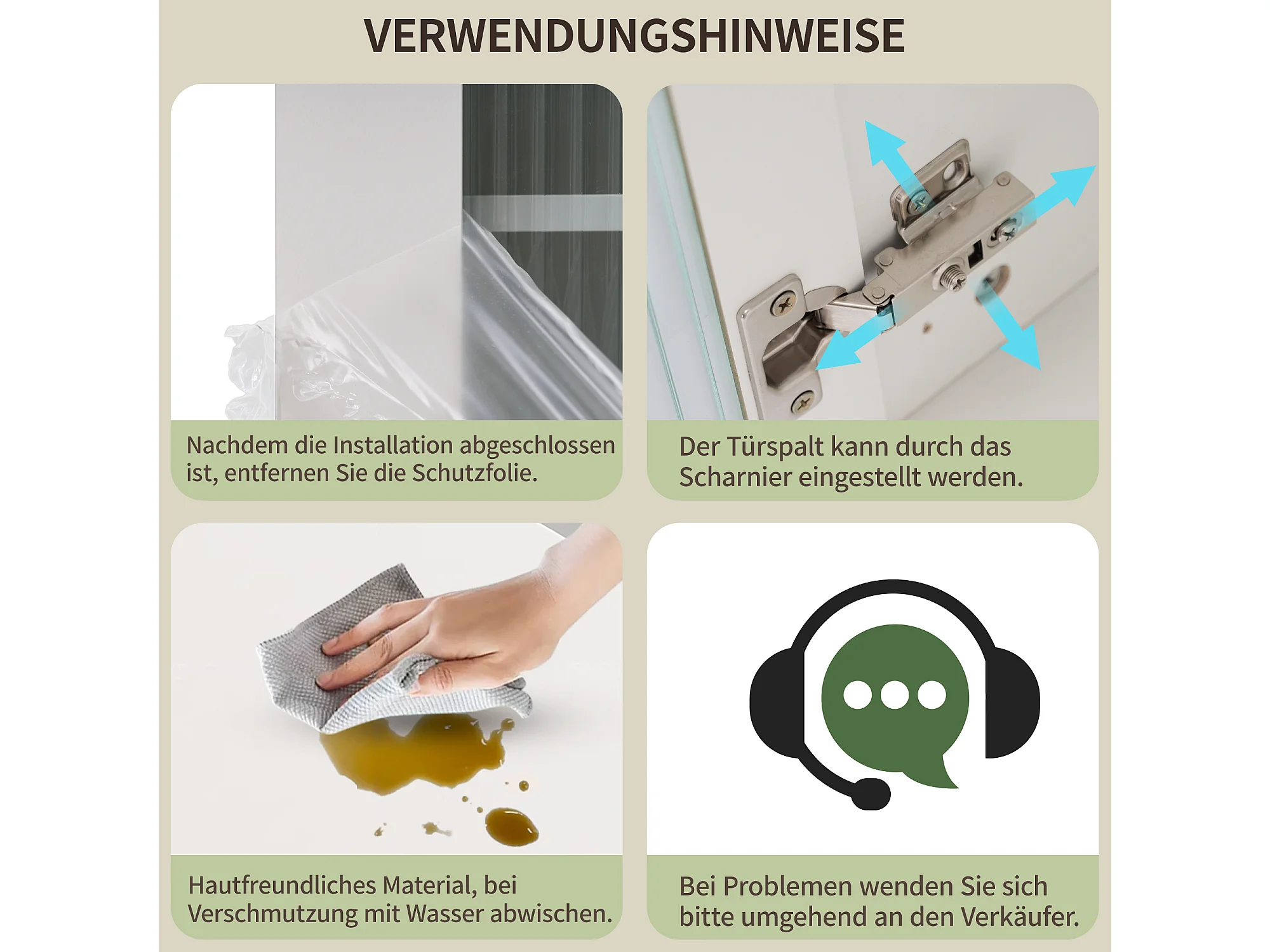 VERWENDUNGSHINWEISE

Nachdem die Installation abgeschlossen ist, entfernen Sie die Schutzfolie.

Der Türspalt kann durch das Scharnier eingestellt werden.

Hautfreundliches Material, bei Verschmutzung mit Wasser abwischen.

Bei Problemen wenden Sie sich bitte umgehend an den Verkäufer.