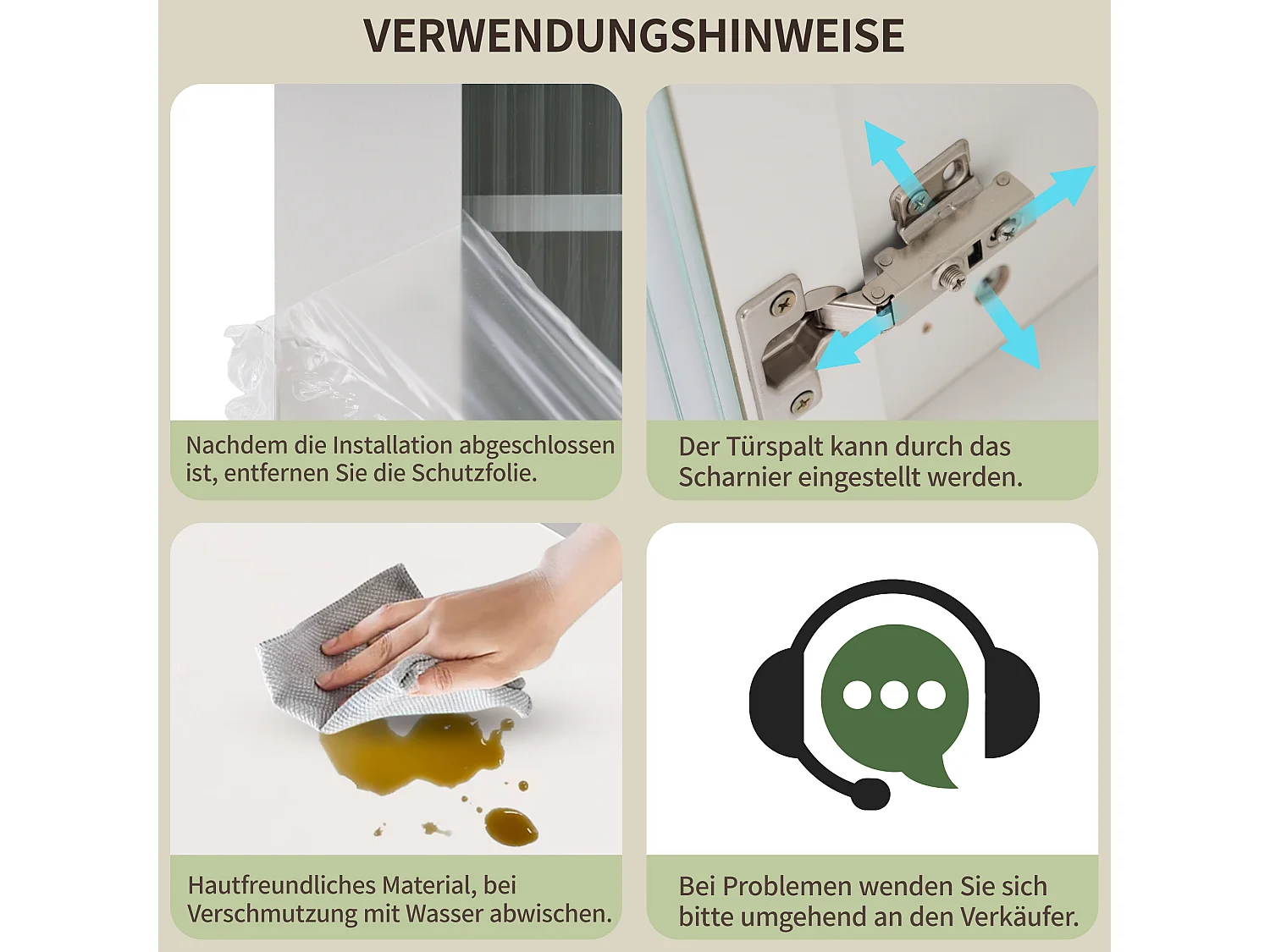 VERWENDUNGSHINWEISE

Nachdem die Installation abgeschlossen ist, entfernen Sie die Schutzfolie.

Der Türspalt kann durch das Scharnier eingestellt werden.

Hautfreundliches Material, bei Verschmutzung mit Wasser abwischen.

Bei Problemen wenden Sie sich bitte umgehend an den Verkäufer.