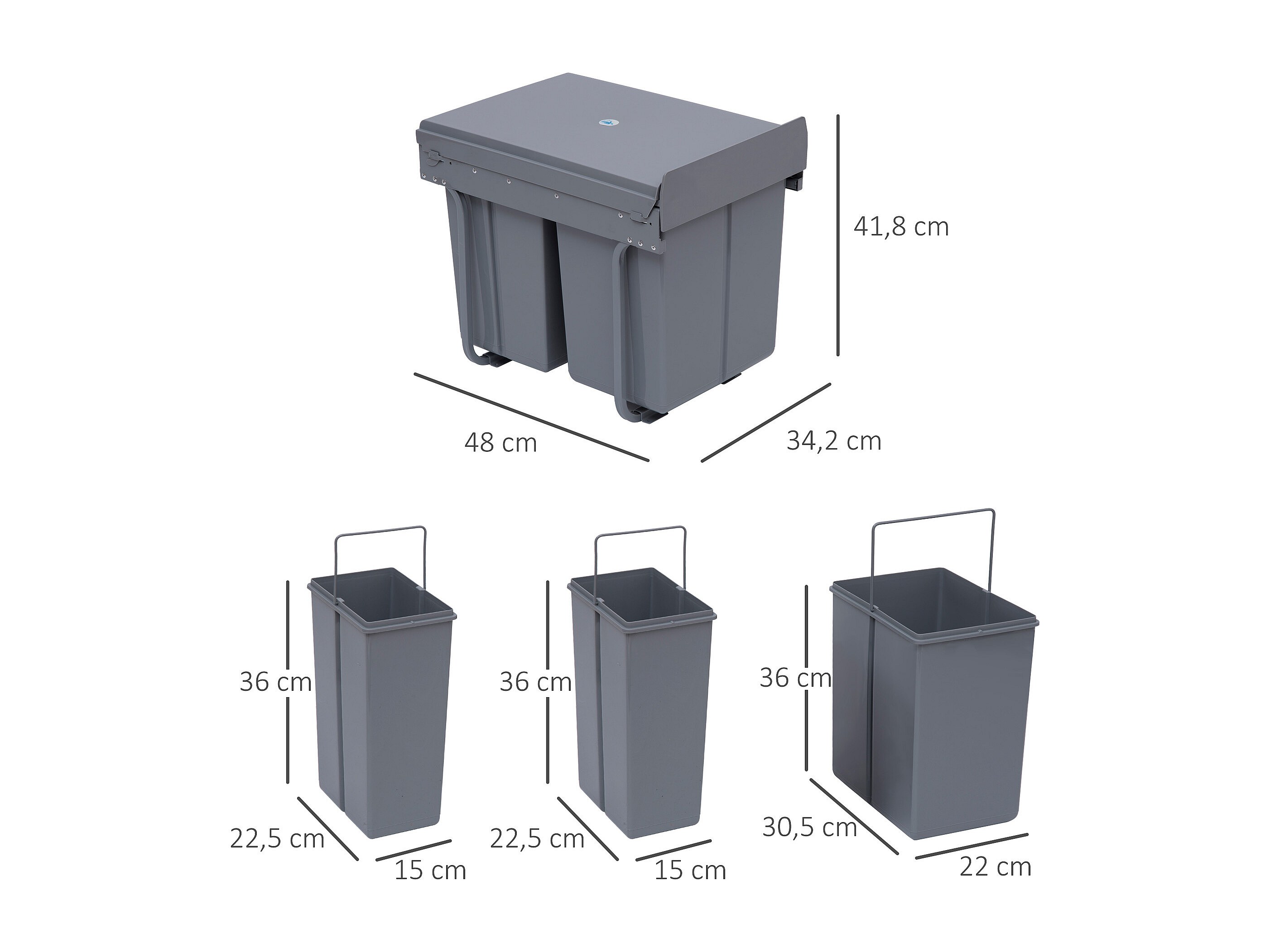 41,8 cm

48 cm

34,2 cm

36 cm

22,5 cm

15 cm

36 cm

22,5 cm

15 cm

36 cm

30,5 cm

22 cm