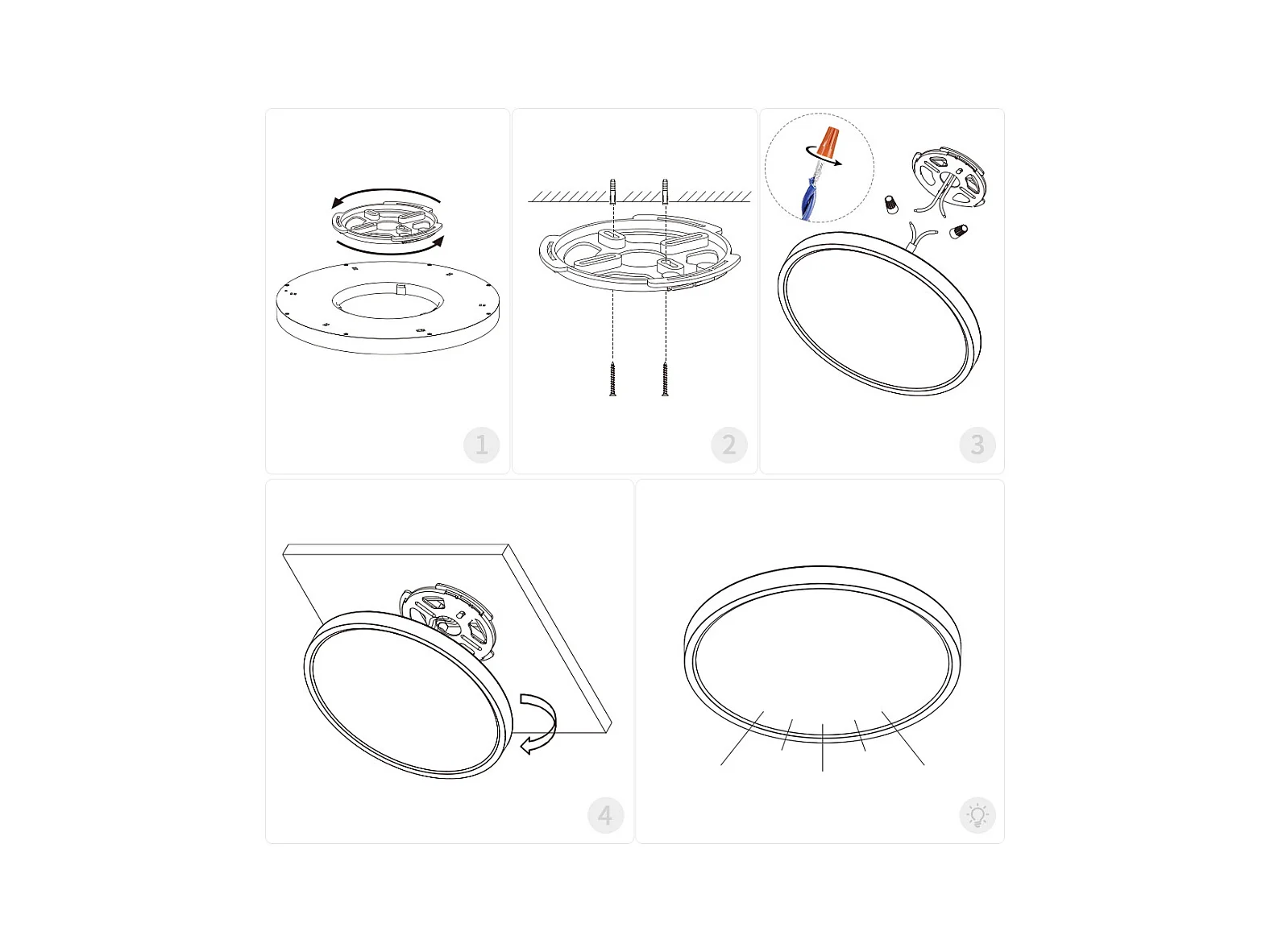 1

2

3

4