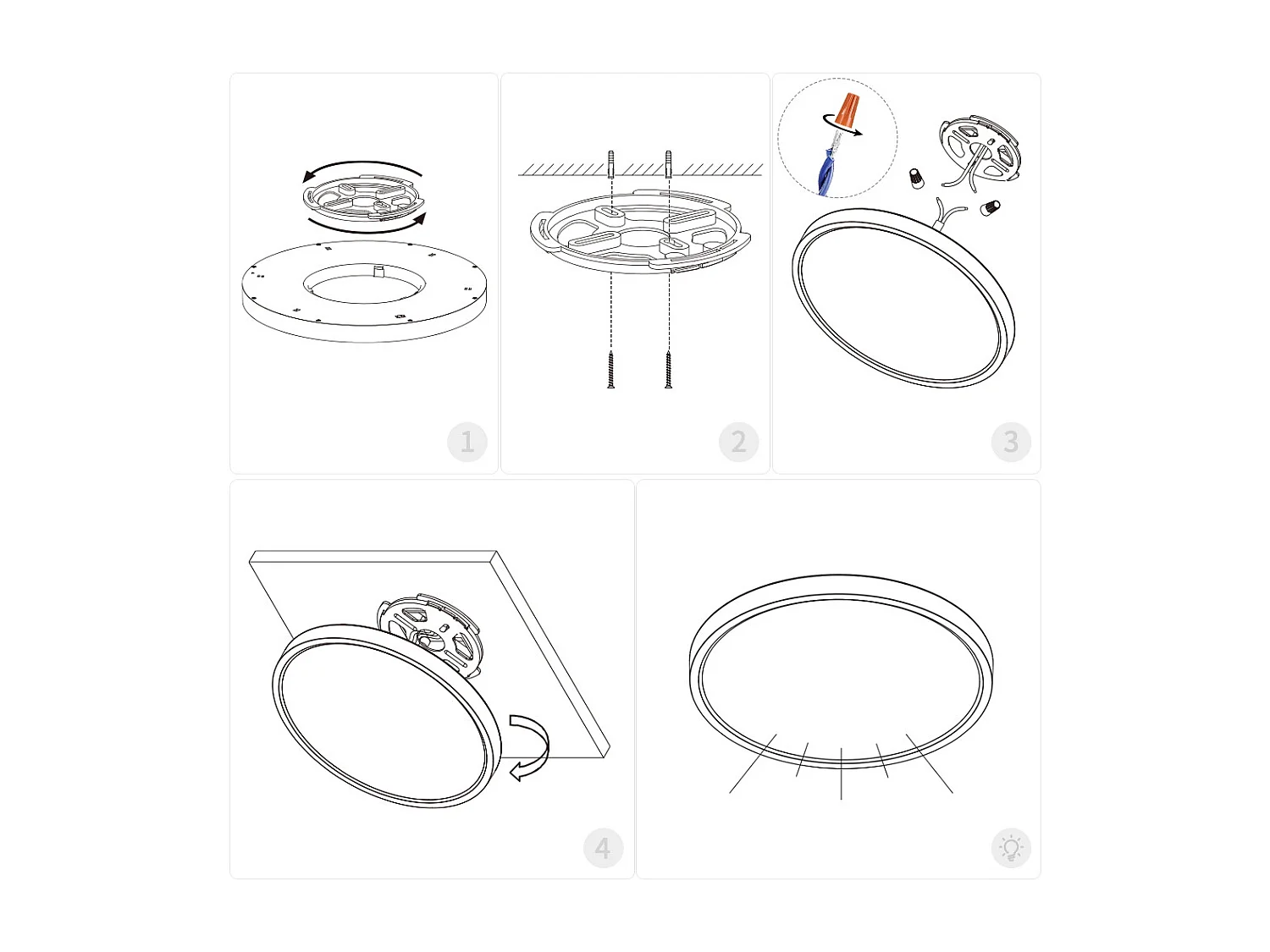 1

2

3

4