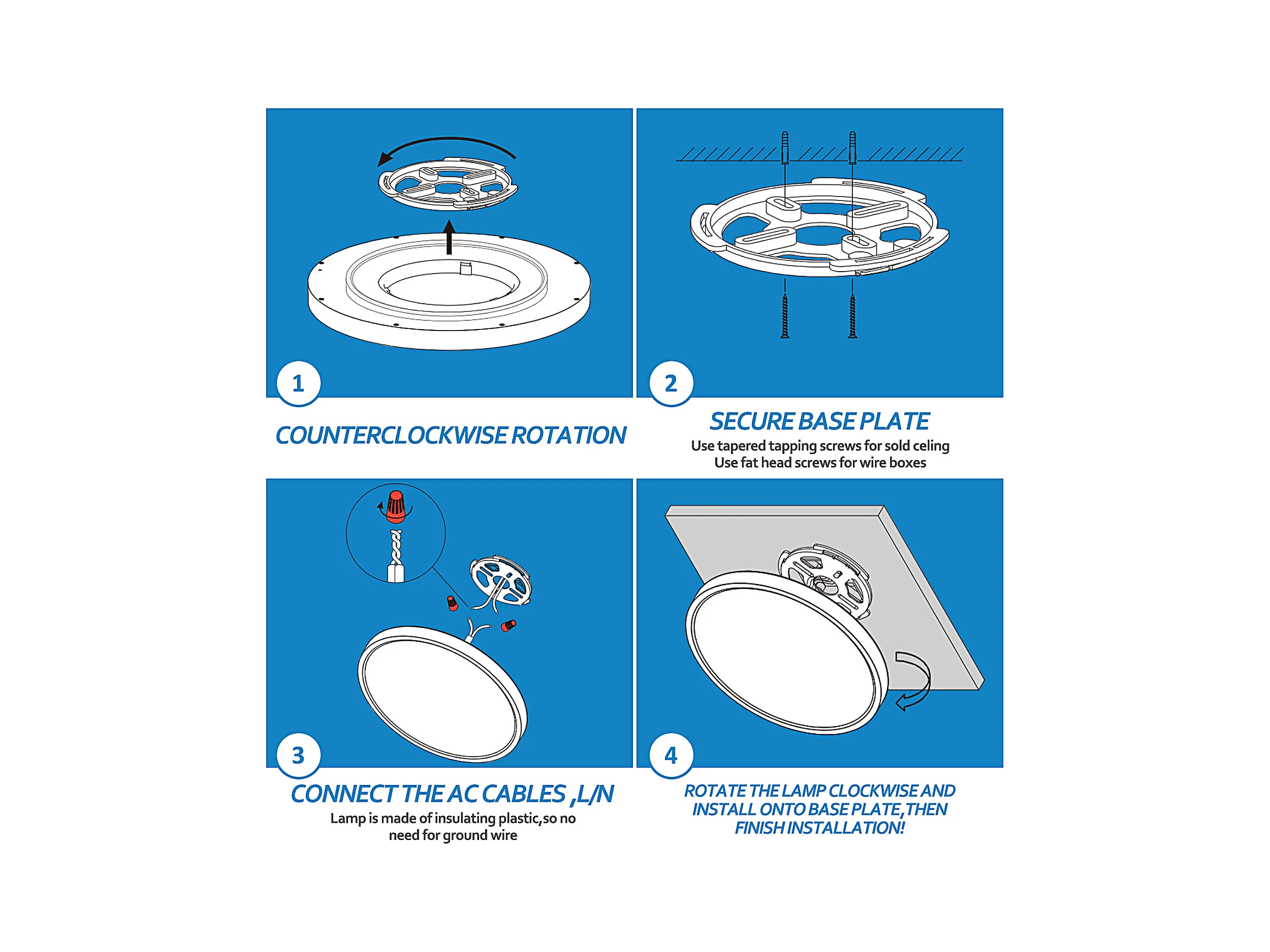 1

COUNTERCLOCKWISE ROTATION

2

SECURE BASE PLATE

Use tapered tapping screws for sold celing
Use fat head screws for wire boxes

3

CONNECT THE AC CABLES ,L/N

Lamp is made of insulating plastic,so no need for ground wire

4

ROTATE THE LAMP CLOCKWISE AND INSTALL ONTO BASE PLATE,THEN FINISH INSTALLATION!