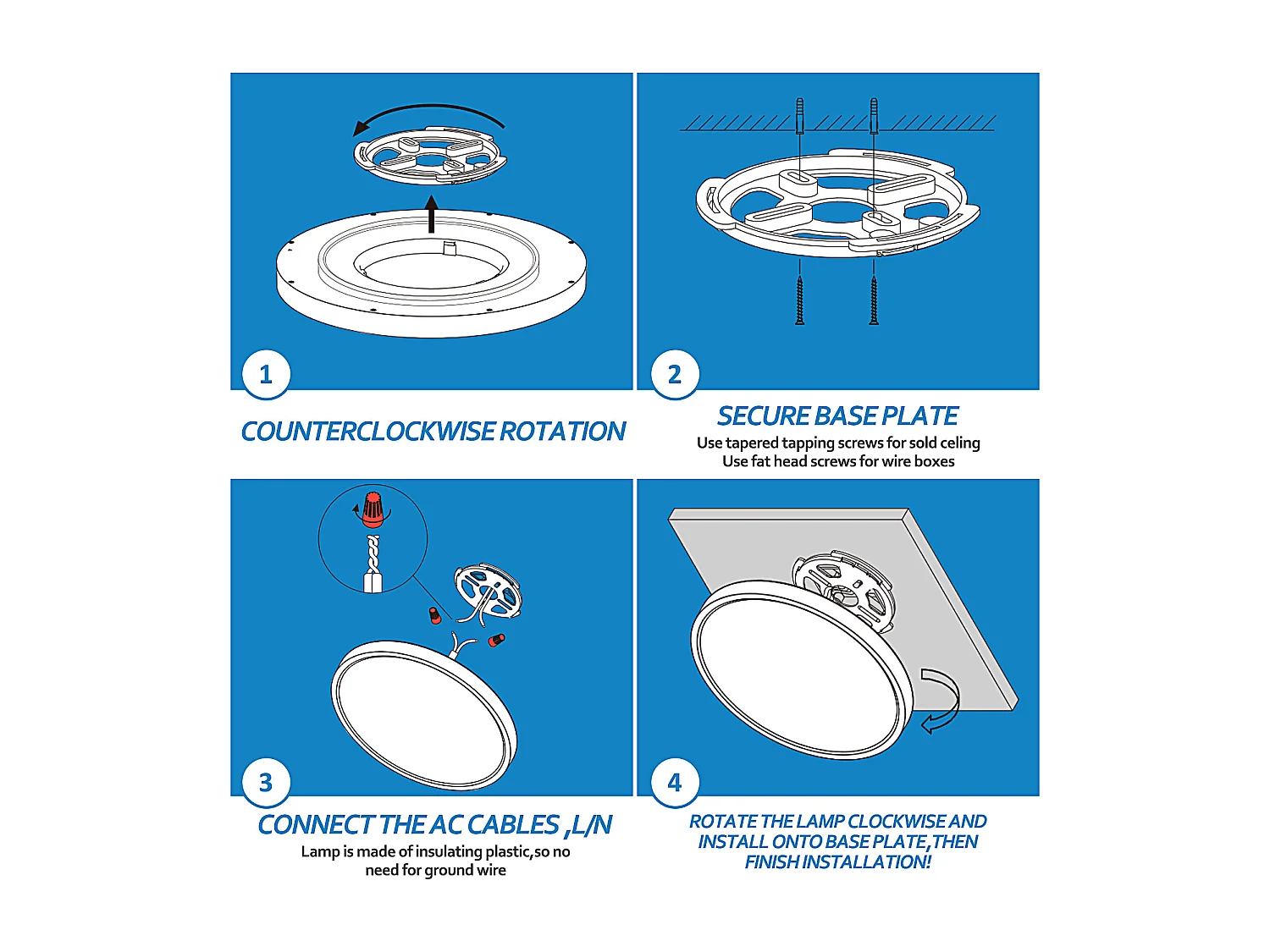 1

COUNTERCLOCKWISE ROTATION

2

SECURE BASE PLATE

Use tapered tapping screws for sold celing
Use fat head screws for wire boxes

3

CONNECT THE AC CABLES ,L/N

Lamp is made of insulating plastic,so no need for ground wire

4

ROTATE THE LAMP CLOCKWISE AND INSTALL ONTO BASE PLATE,THEN FINISH INSTALLATION!