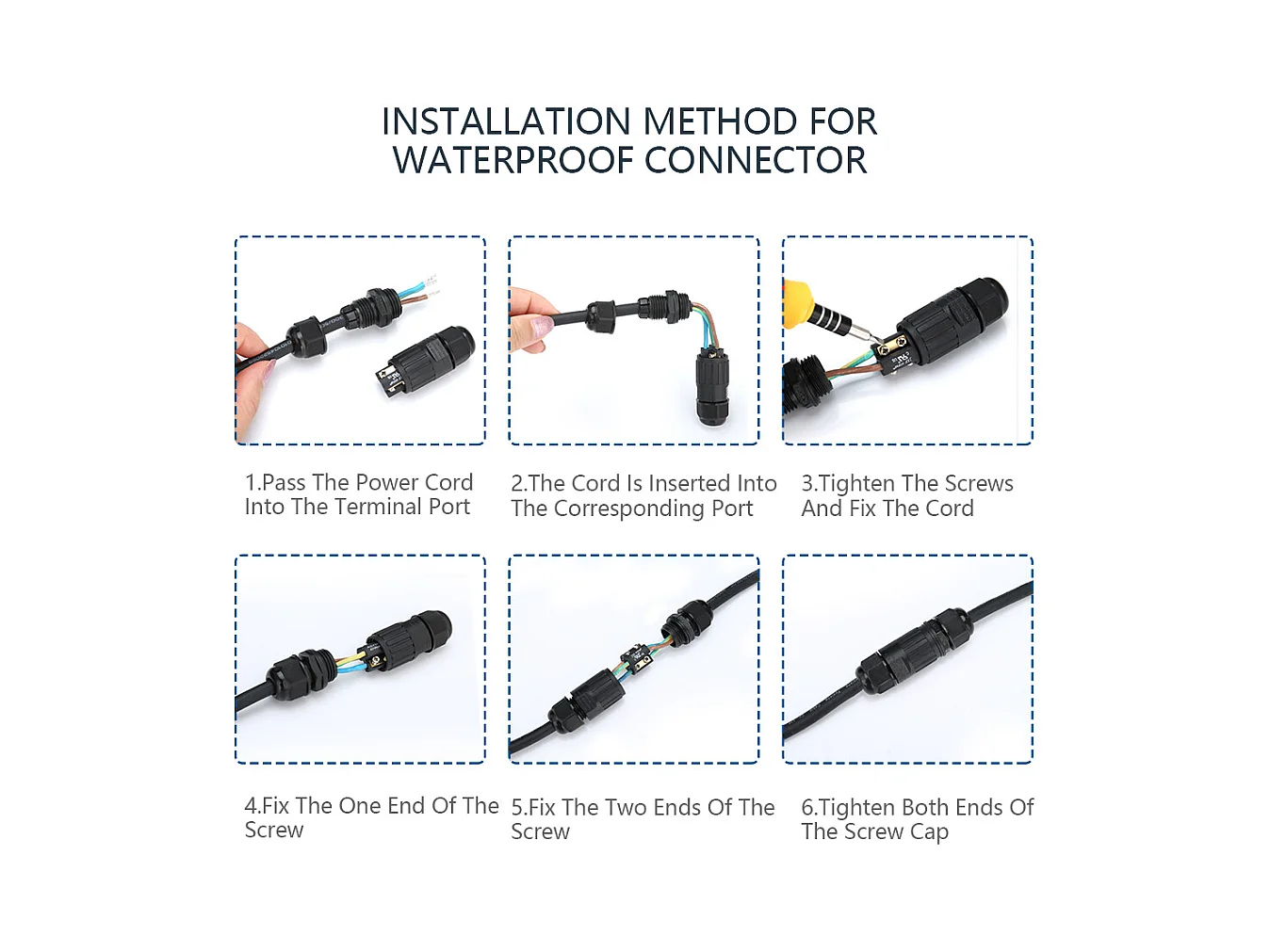 INSTALLATION METHOD FOR WATERPROOF CONNECTOR

1.Pass The Power Cord Into The Terminal Port

2.The Cord Is Inserted Into The Corresponding Port

3.Tighten The Screws And Fix The Cord

4.Fix The One End Of The Screw

5.Fix The Two Ends Of The Screw

6.Tighten Both Ends Of The Screw Cap