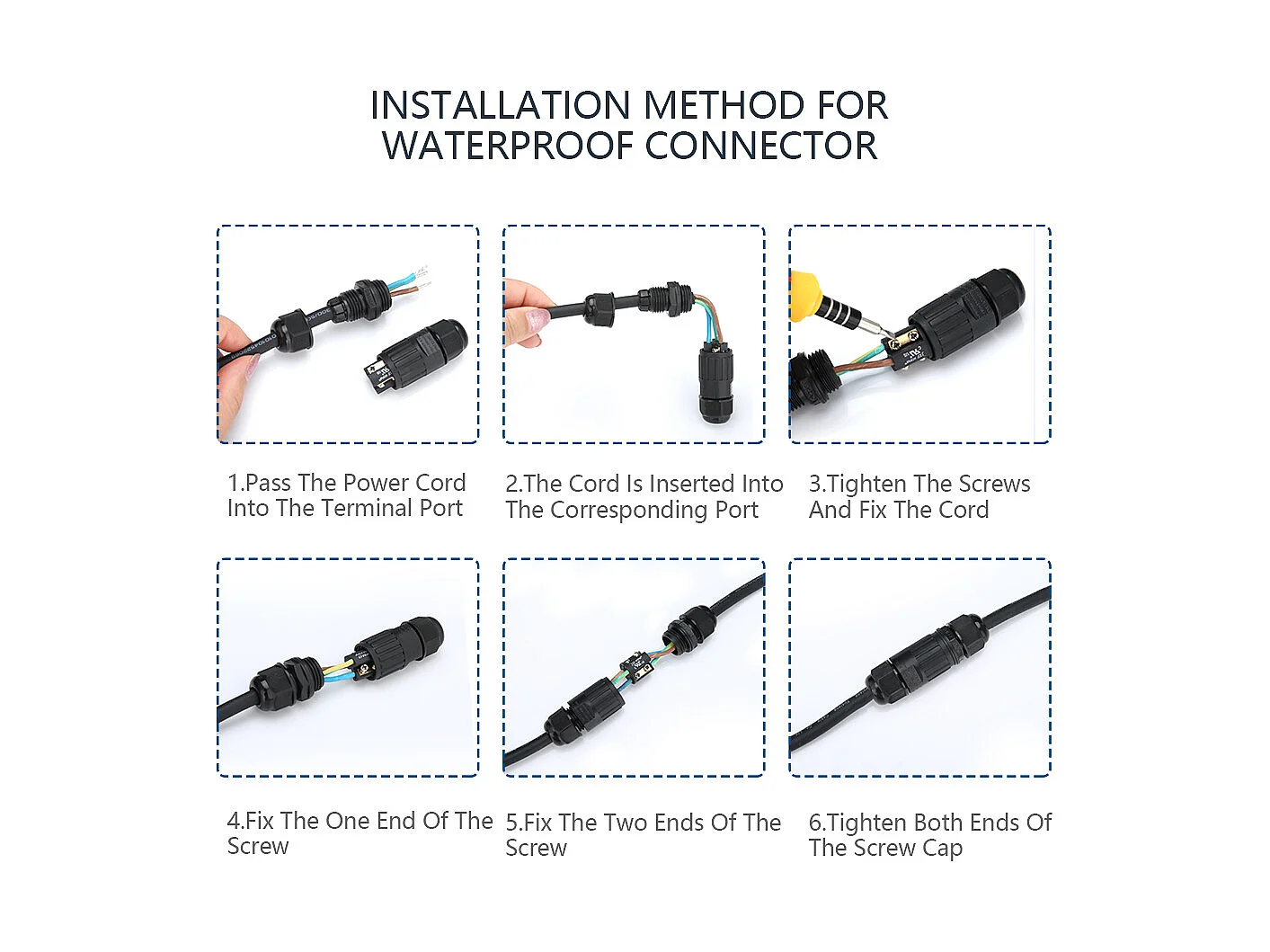 INSTALLATION METHOD FOR WATERPROOF CONNECTOR

1.Pass The Power Cord Into The Terminal Port

2.The Cord Is Inserted Into The Corresponding Port

3.Tighten The Screws And Fix The Cord

4.Fix The One End Of The Screw

5.Fix The Two Ends Of The Screw

6.Tighten Both Ends Of The Screw Cap