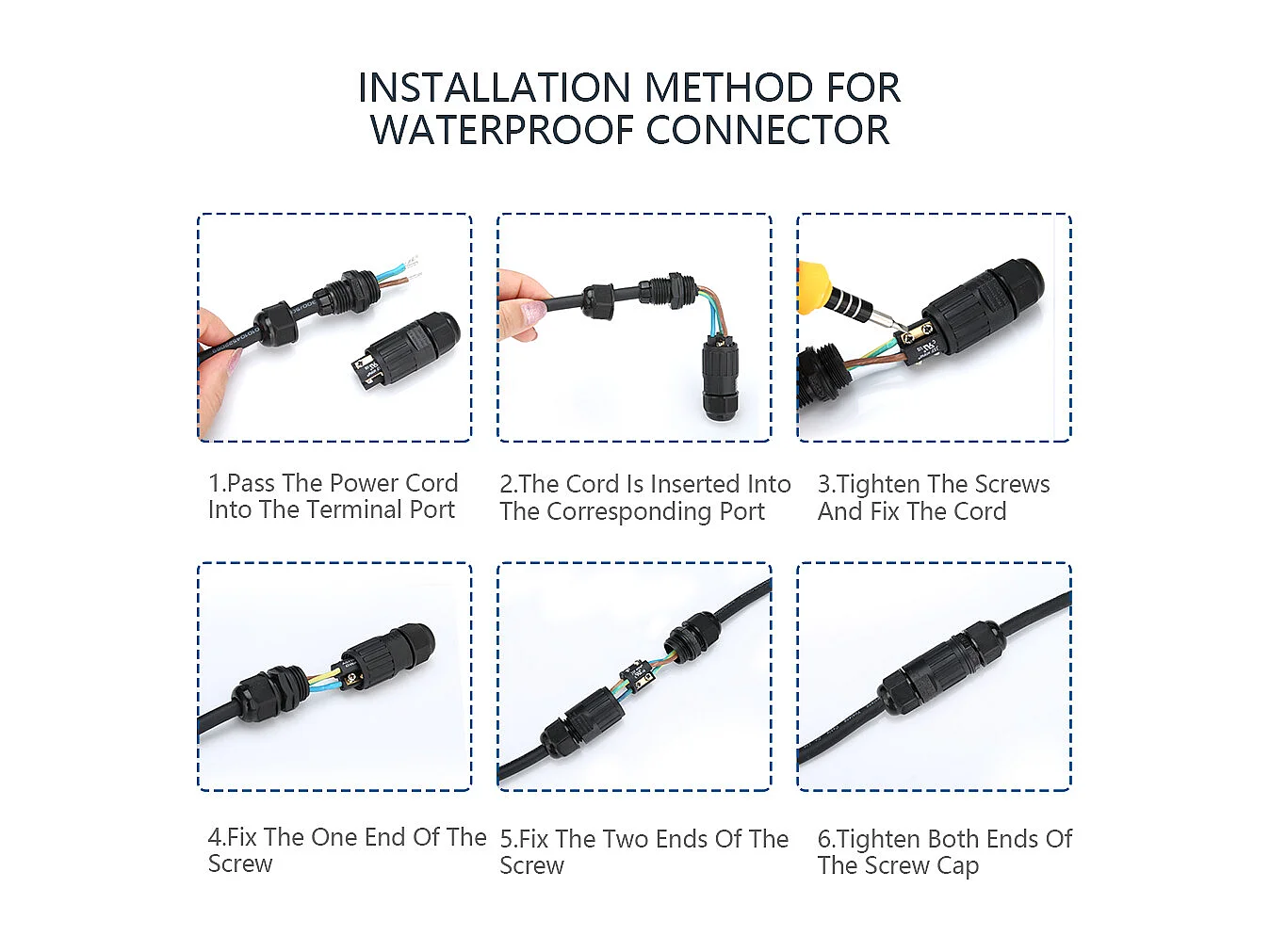 INSTALLATION METHOD FOR WATERPROOF CONNECTOR

1.Pass The Power Cord Into The Terminal Port

2.The Cord Is Inserted Into The Corresponding Port

3.Tighten The Screws And Fix The Cord

4.Fix The One End Of The Screw

5.Fix The Two Ends Of The Screw

6.Tighten Both Ends Of The Screw Cap