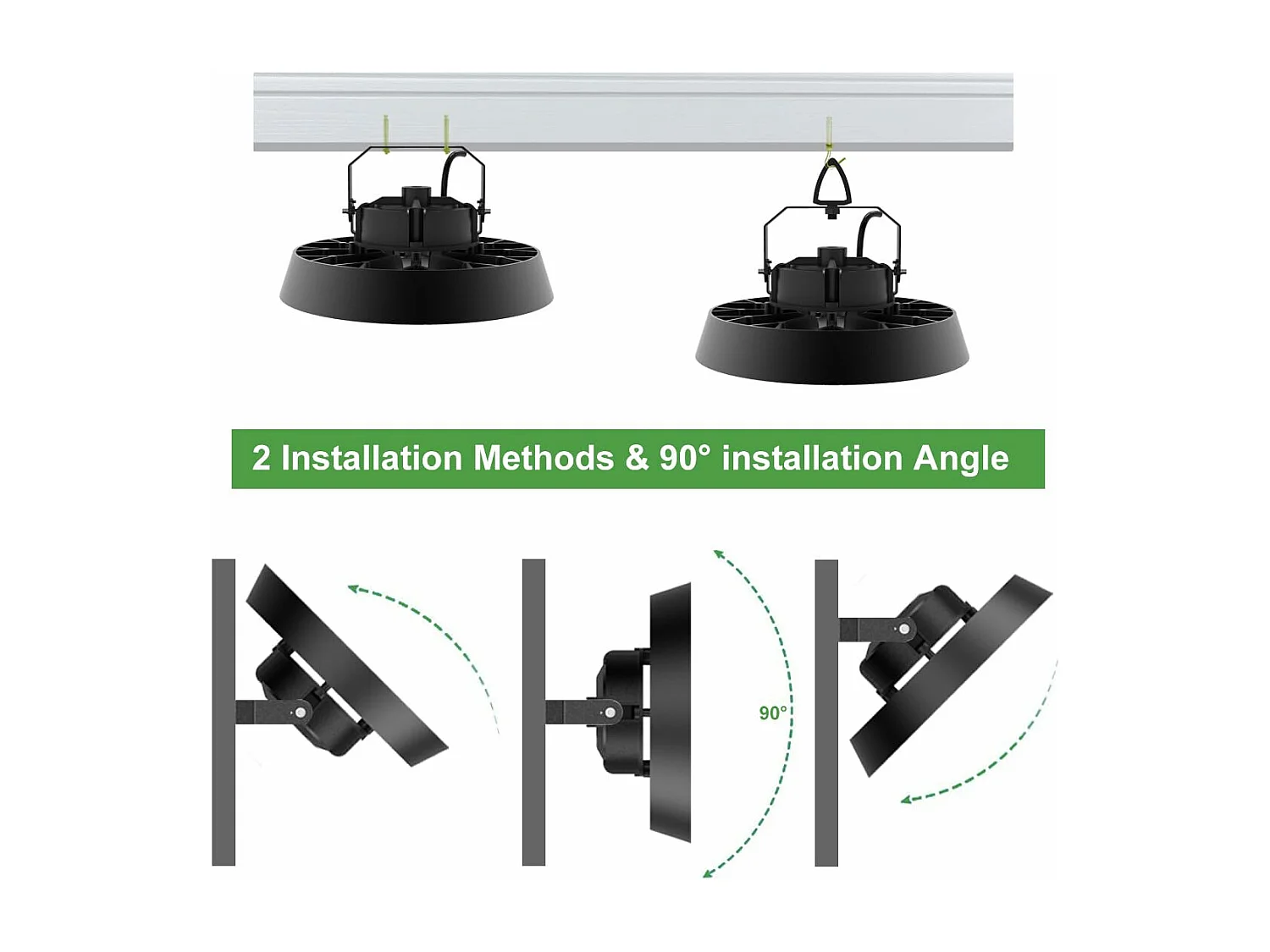 2 Installation Methods & 90° installation Angle

90°