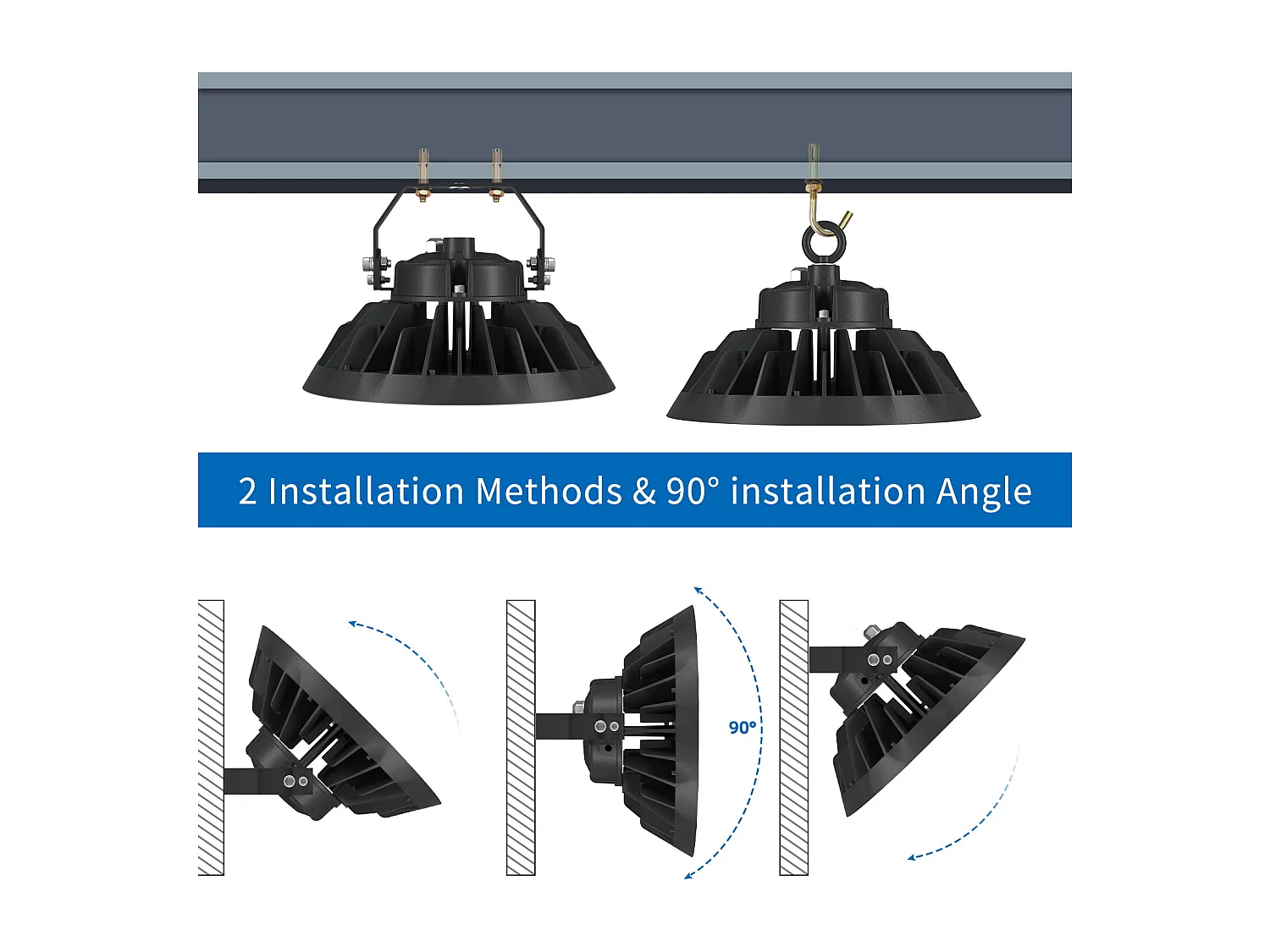 2 Installation Methods & 90° installation Angle

90°