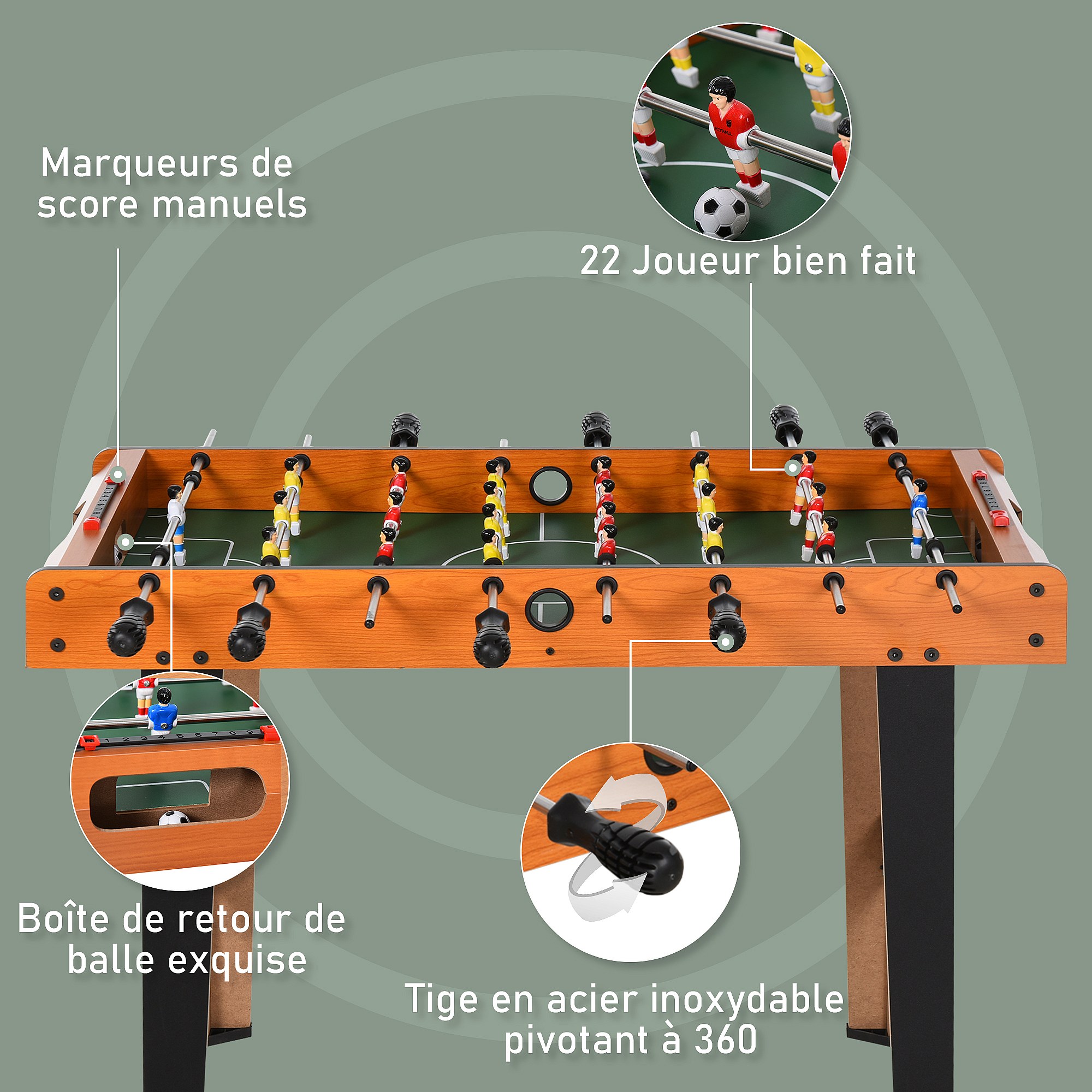 Marqueurs de score manuels

22 Joueur bien fait

1 2 3 4 5 6 7 8 9

Boîte de retour de balle exquise

Tige en acier inoxydable pivotant à 360