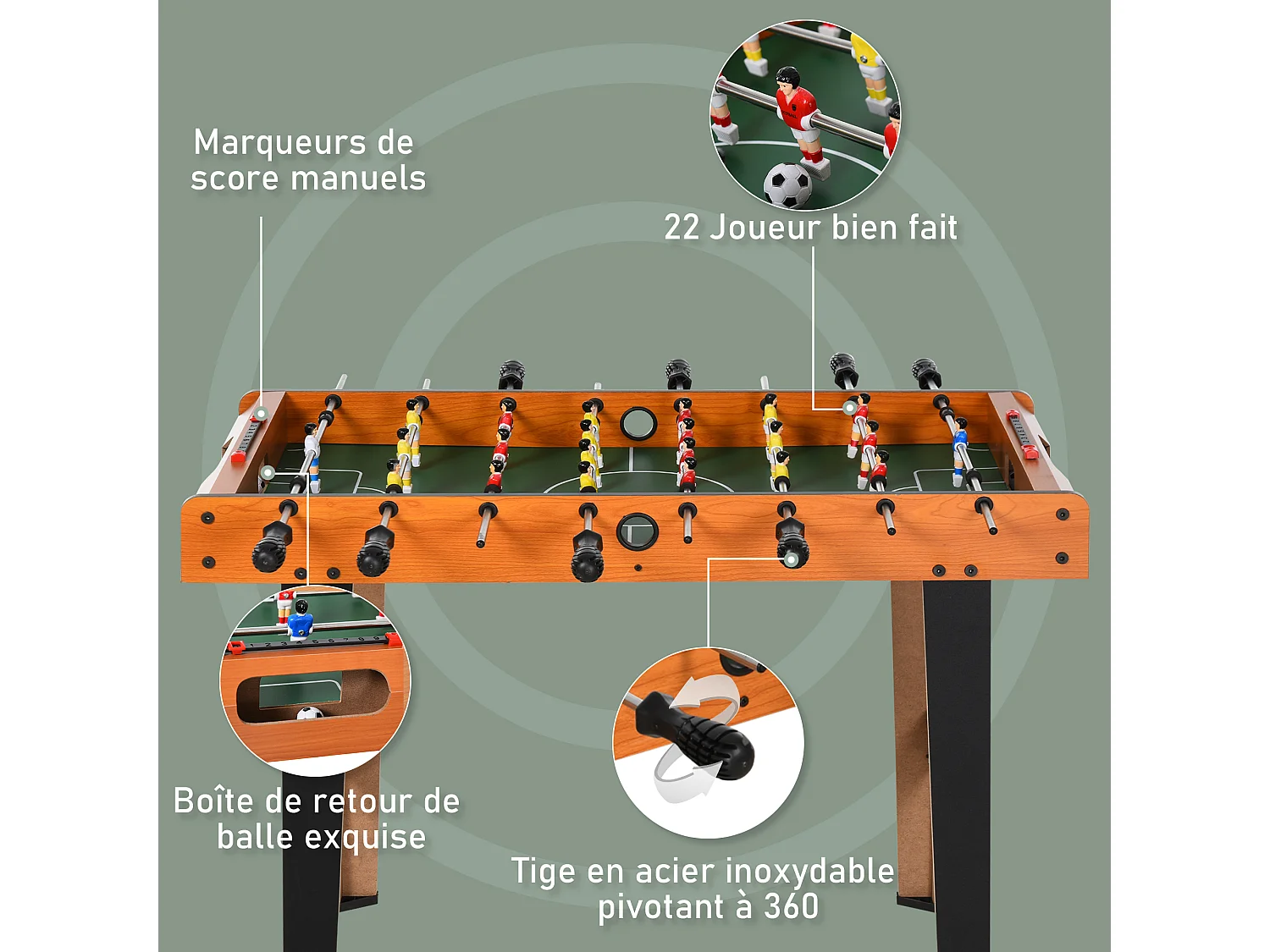 Marqueurs de score manuels

22 Joueur bien fait

Boîte de retour de balle exquise

Tige en acier inoxydable pivotant à 360