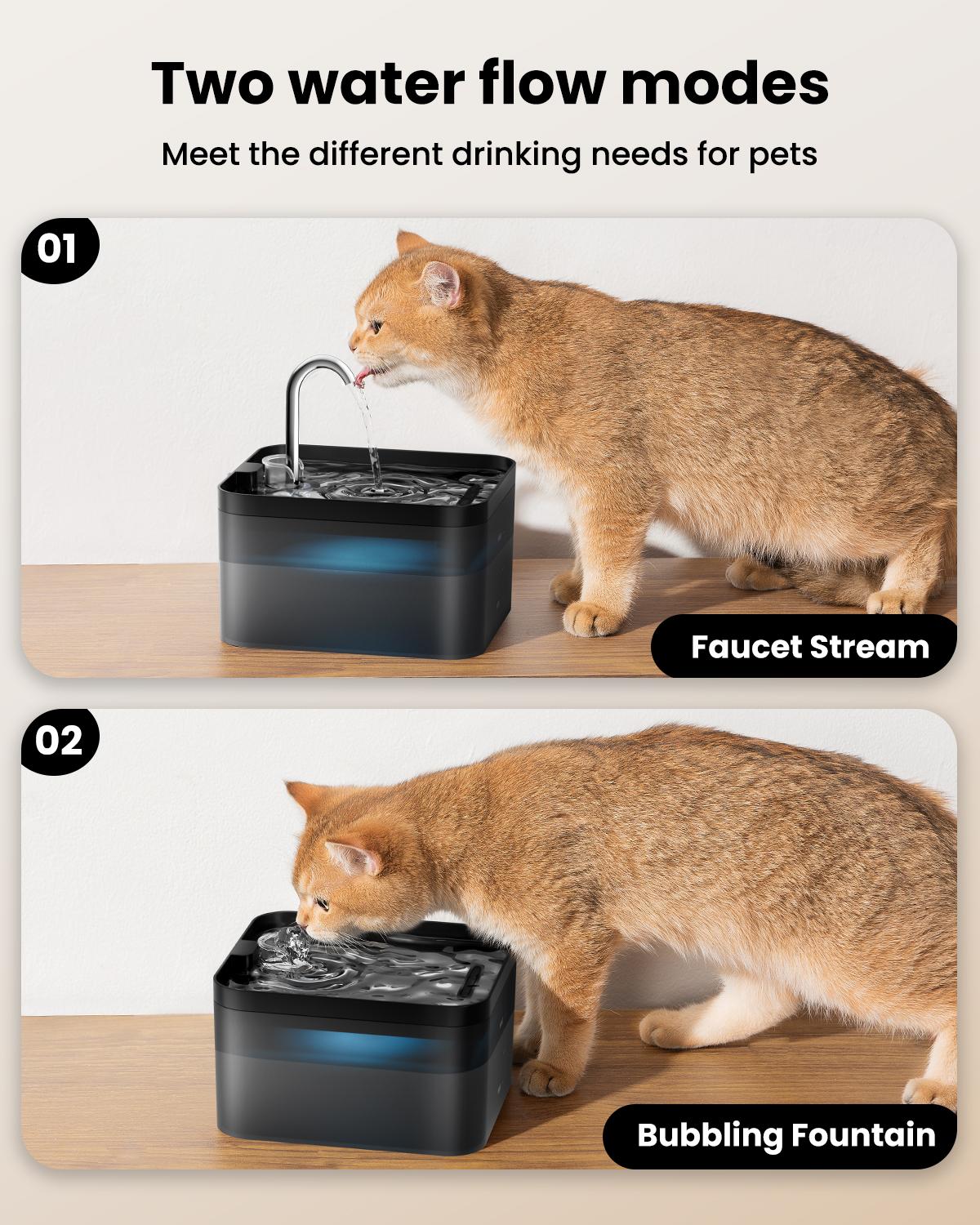 Two water flow modes

Meet the different drinking needs for pets

01

Faucet Stream

02

Bubbling Fountain