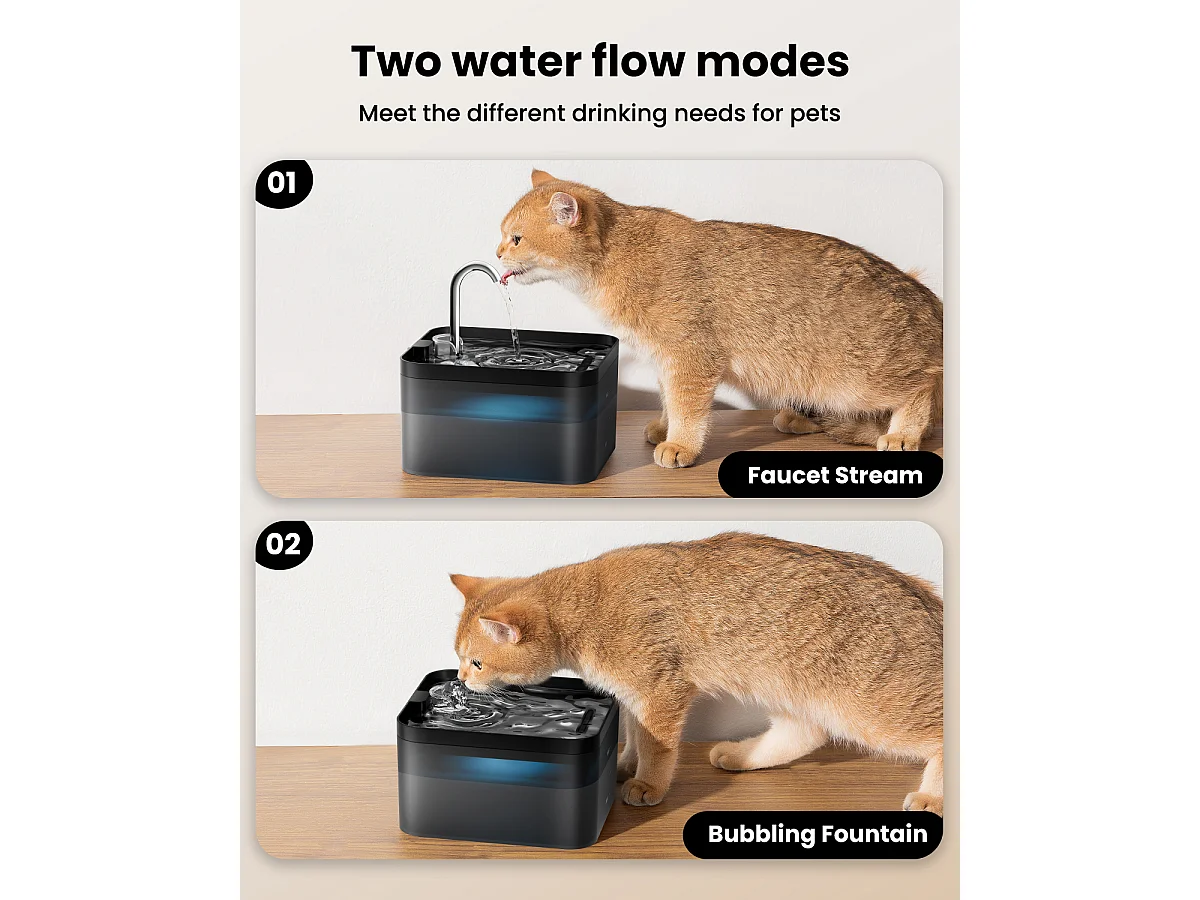 Two water flow modes

Meet the different drinking needs for pets

01

Faucet Stream

02

Bubbling Fountain