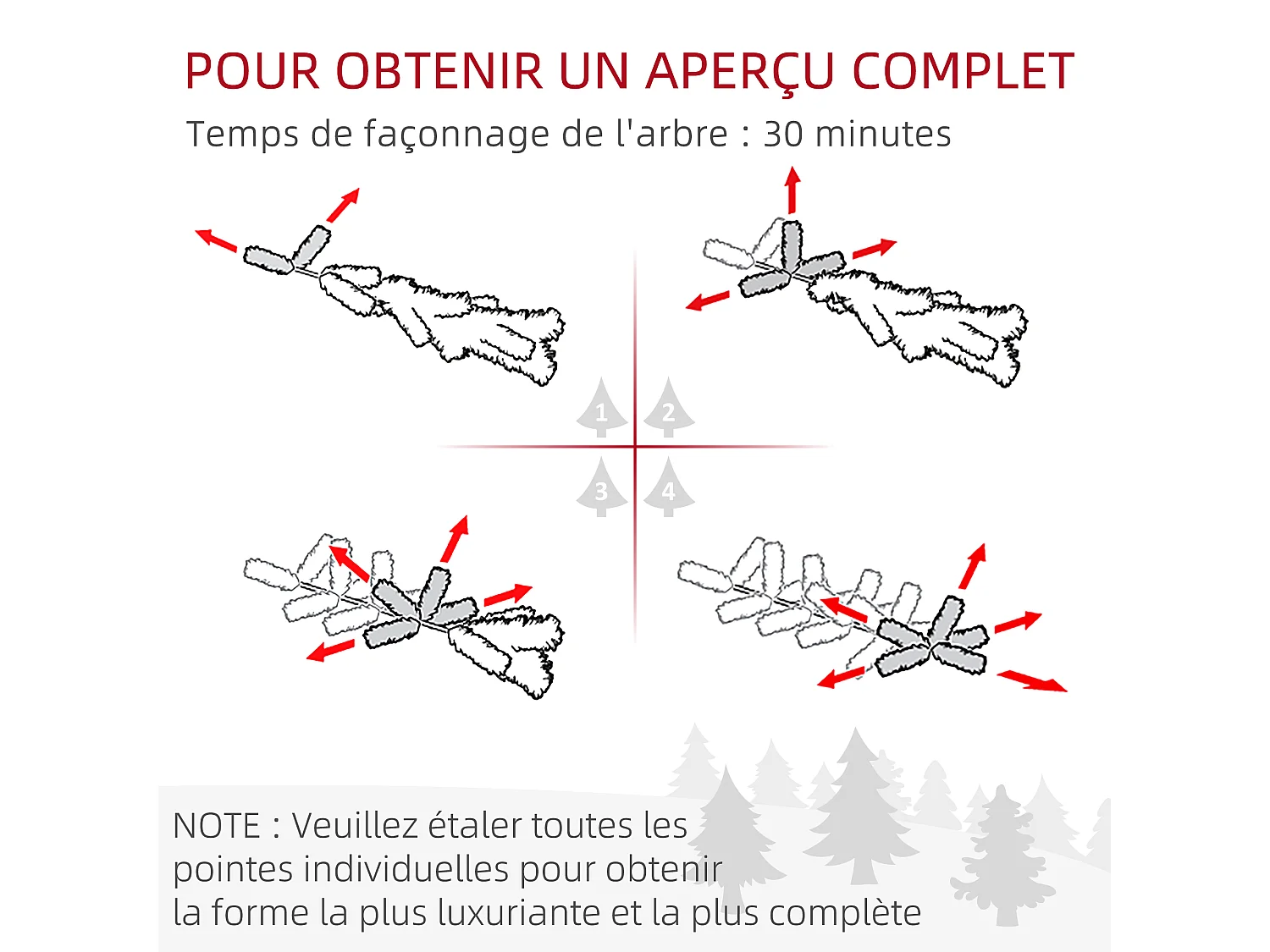 POUR OBTENIR UN APERÇU COMPLET

Temps de façonnage de l'arbre : 30 minutes

1
2
3
4

NOTE : Veuillez étaler toutes les pointes individuelles pour obtenir la forme la plus luxuriante et la plus complète