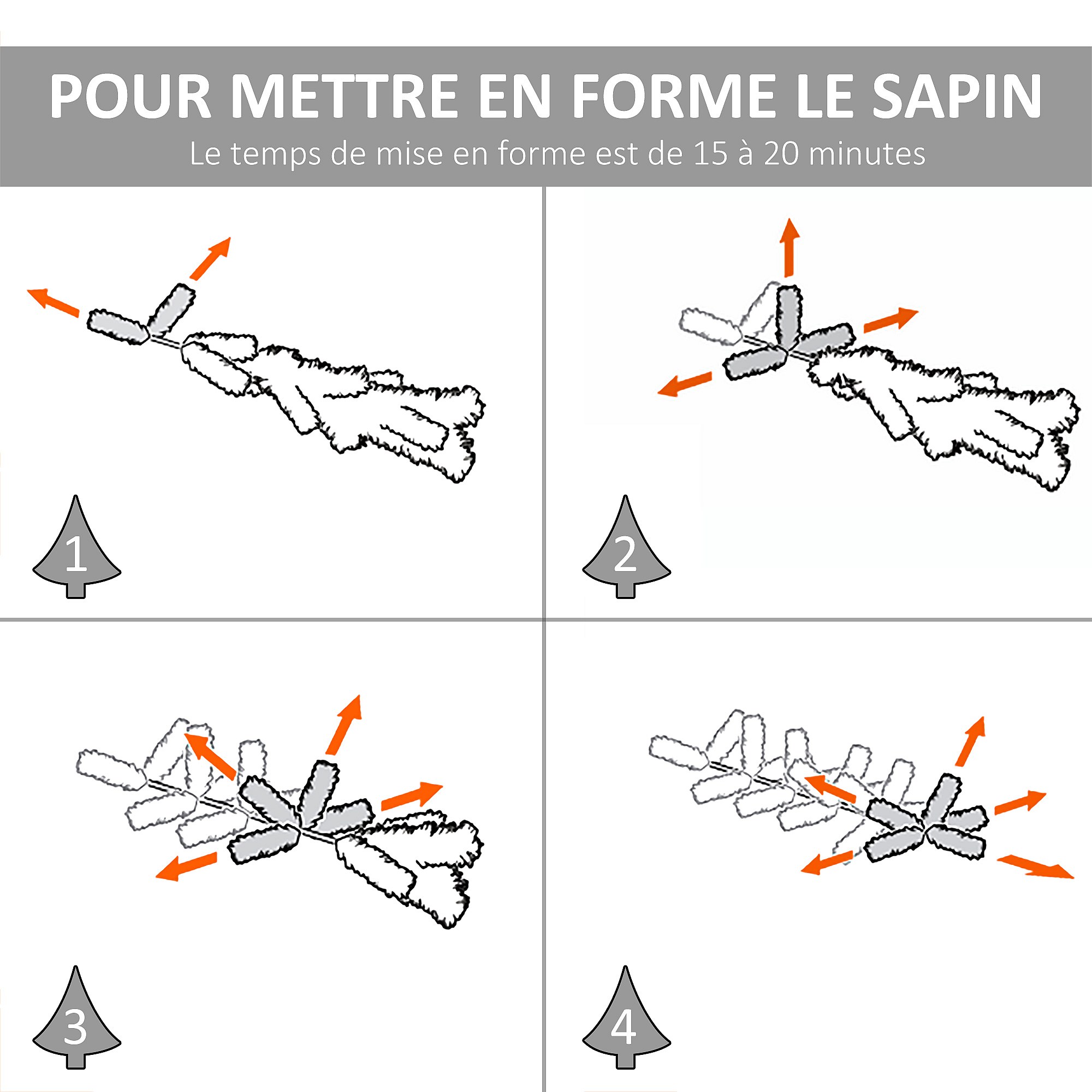 POUR METTRE EN FORME LE SAPIN
Le temps de mise en forme est de 15 à 20 minutes

1

2

3

4