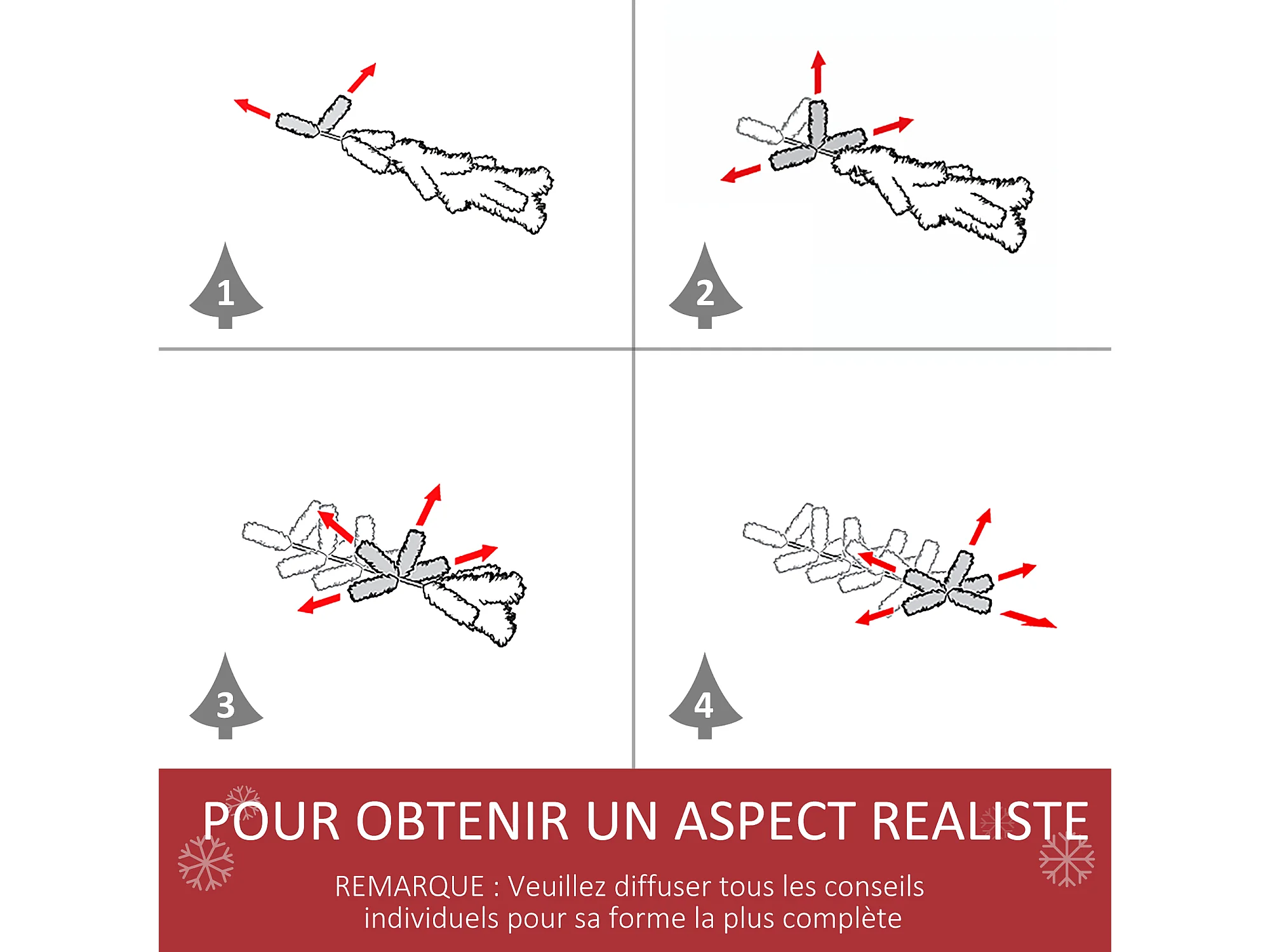 1

2

3

4

POUR OBTENIR UN ASPECT REALISTE

REMARQUE : Veuillez diffuser tous les conseils individuels pour sa forme la plus complète