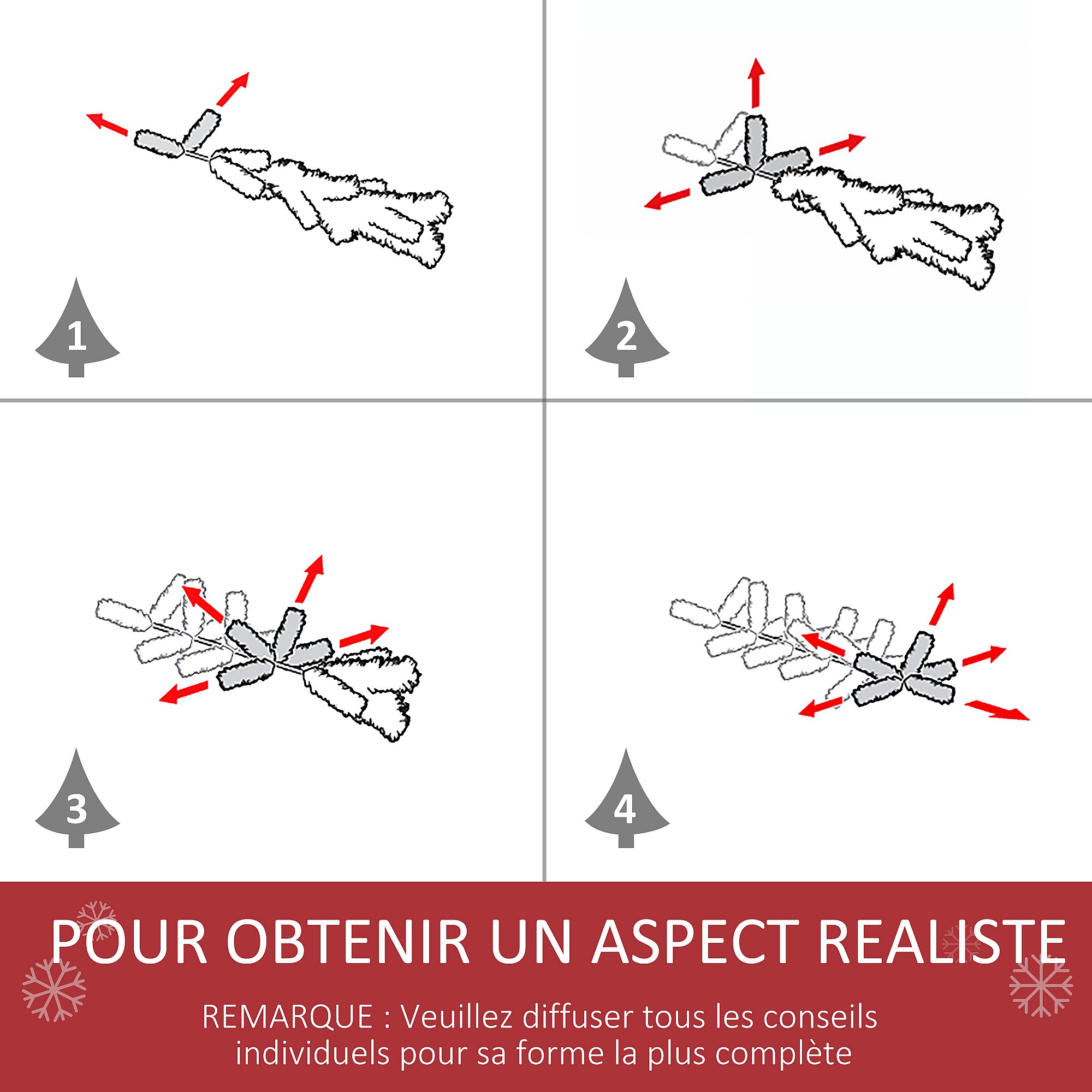 1

2

3

4

POUR OBTENIR UN ASPECT REALISTE

REMARQUE : Veuillez diffuser tous les conseils individuels pour sa forme la plus complète