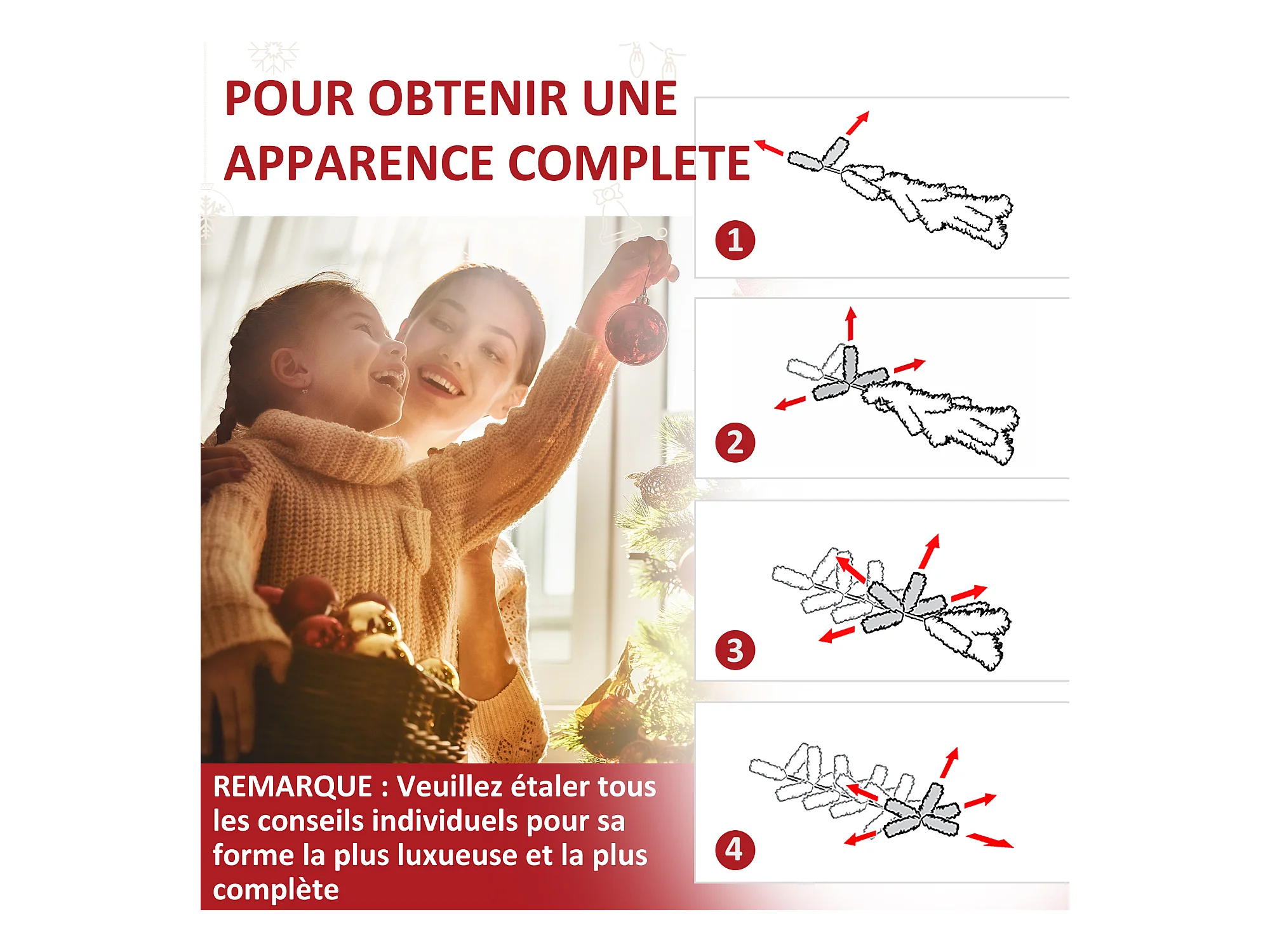 POUR OBTENIR UNE APPARENCE COMPLETE

1

2

3

4

REMARQUE : Veuillez étaler tous les conseils individuels pour sa forme la plus luxueuse et la plus complète