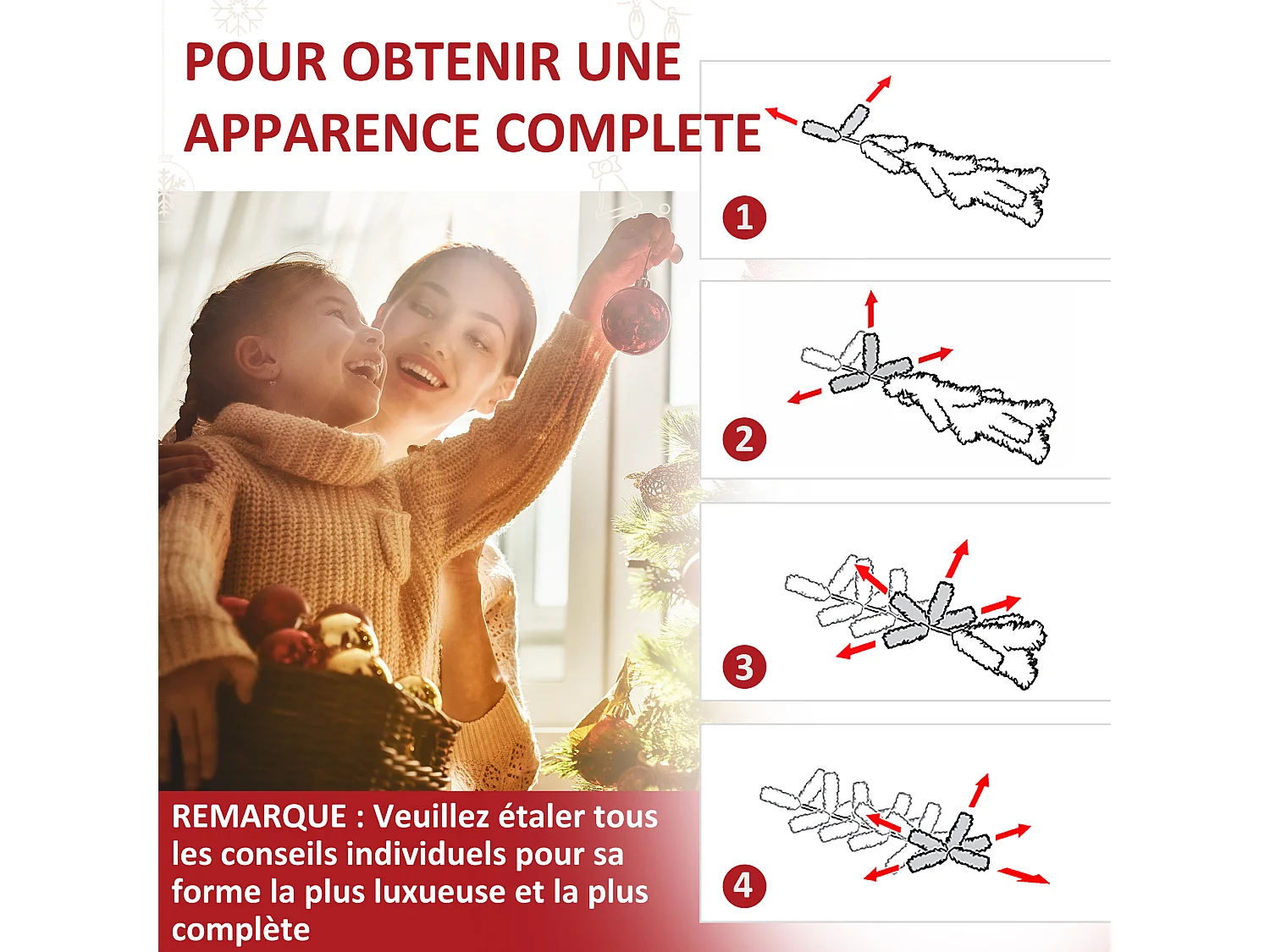 POUR OBTENIR UNE APPARENCE COMPLETE

1

2

3

4

REMARQUE : Veuillez étaler tous les conseils individuels pour sa forme la plus luxueuse et la plus complète