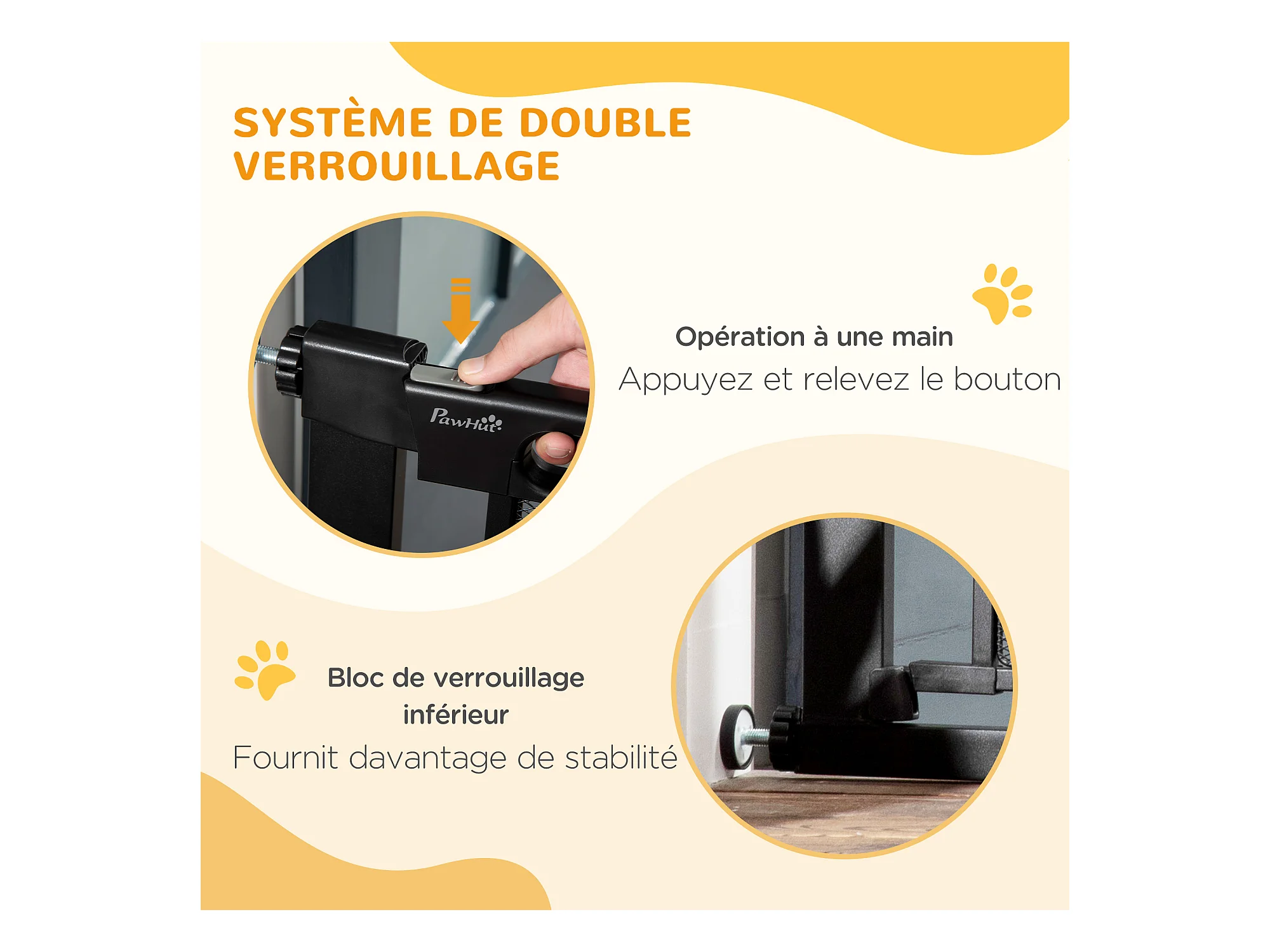 SYSTÈME DE DOUBLE VERROUILLAGE

PawHut

Opération à une main

Appuyez et relevez le bouton

Bloc de verrouillage inférieur

Fournit davantage de stabilité